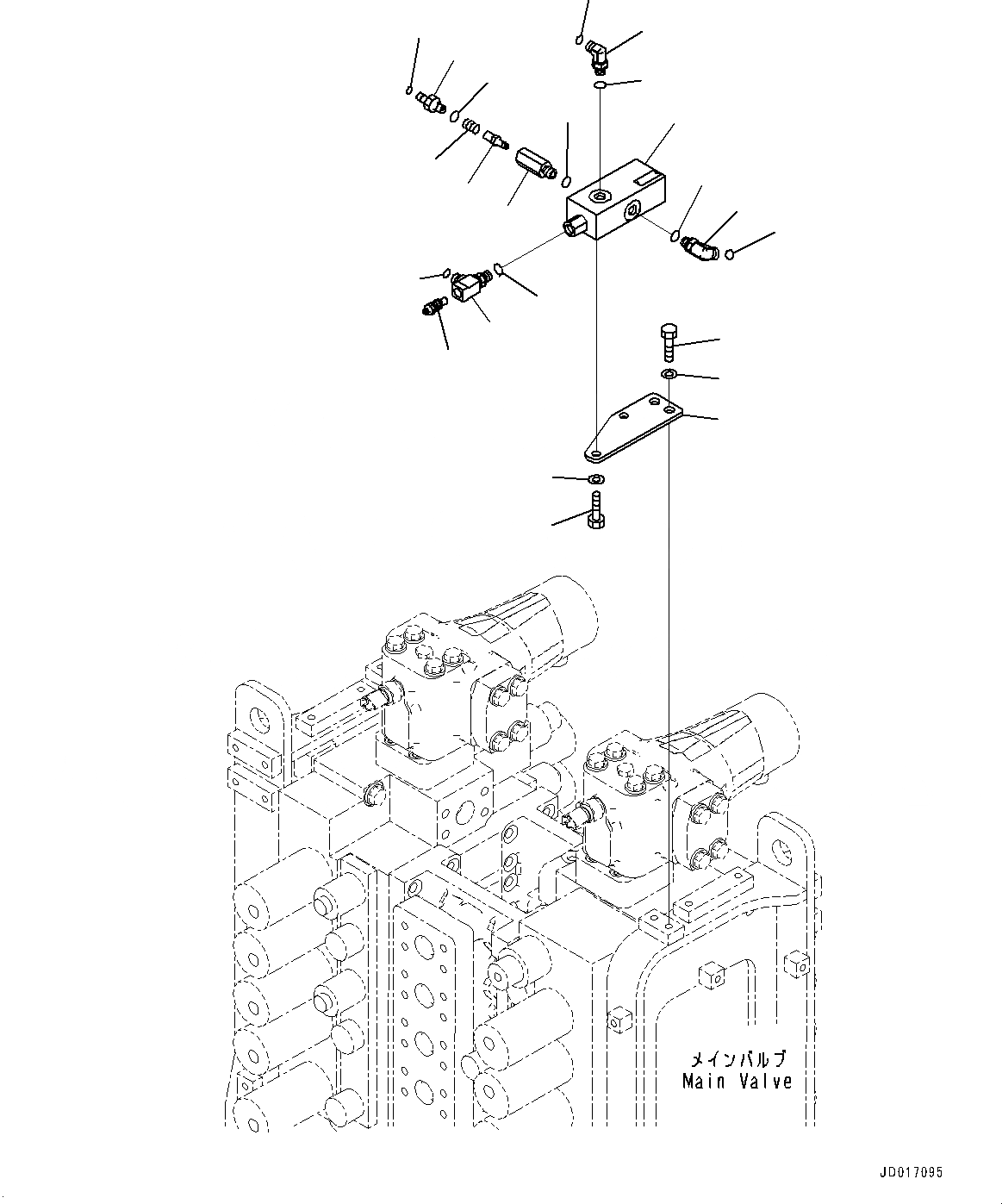 メインバルブ
Main Valve

JD017095