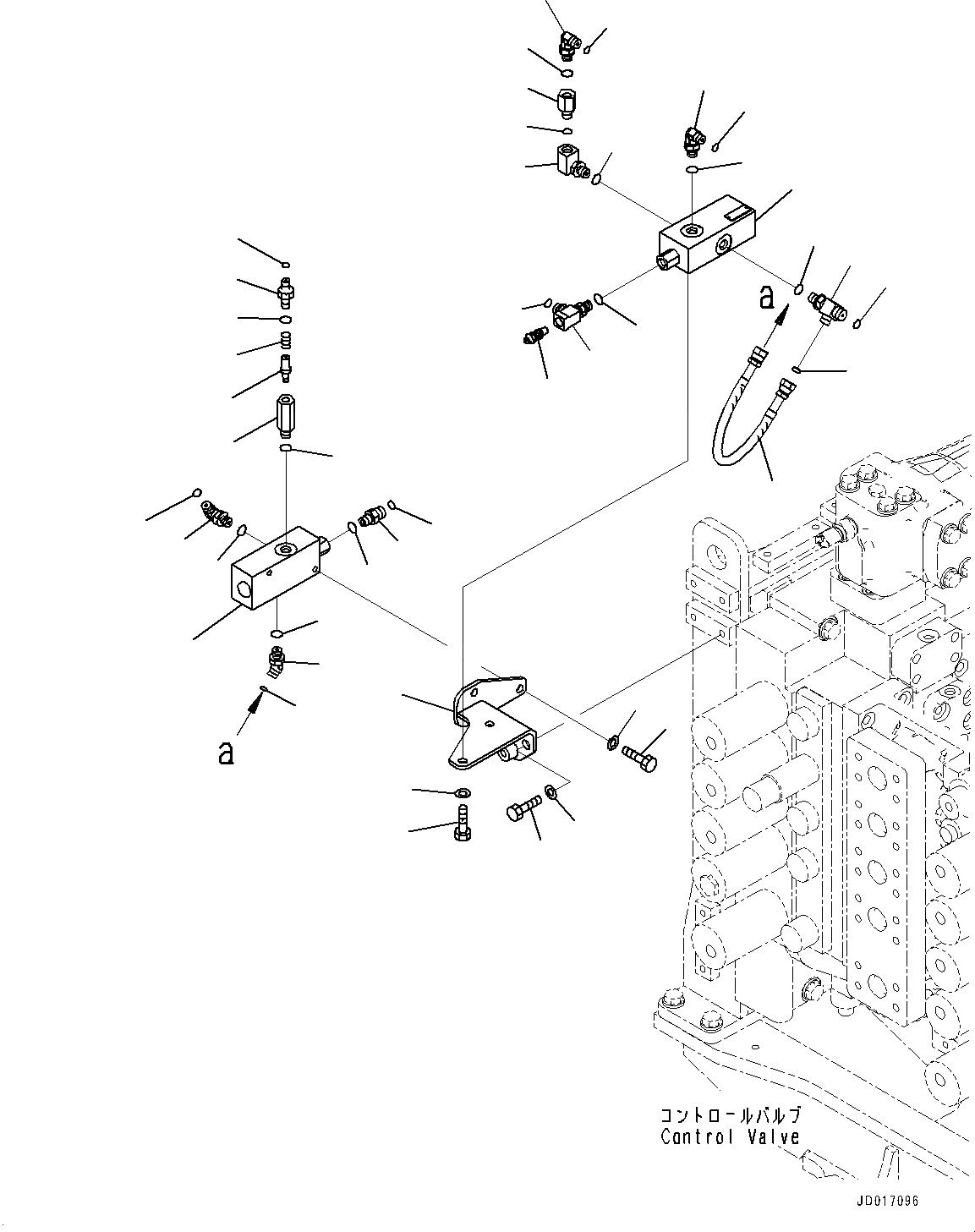 a

a

コントロールバルブ
Control Valve

JD017096