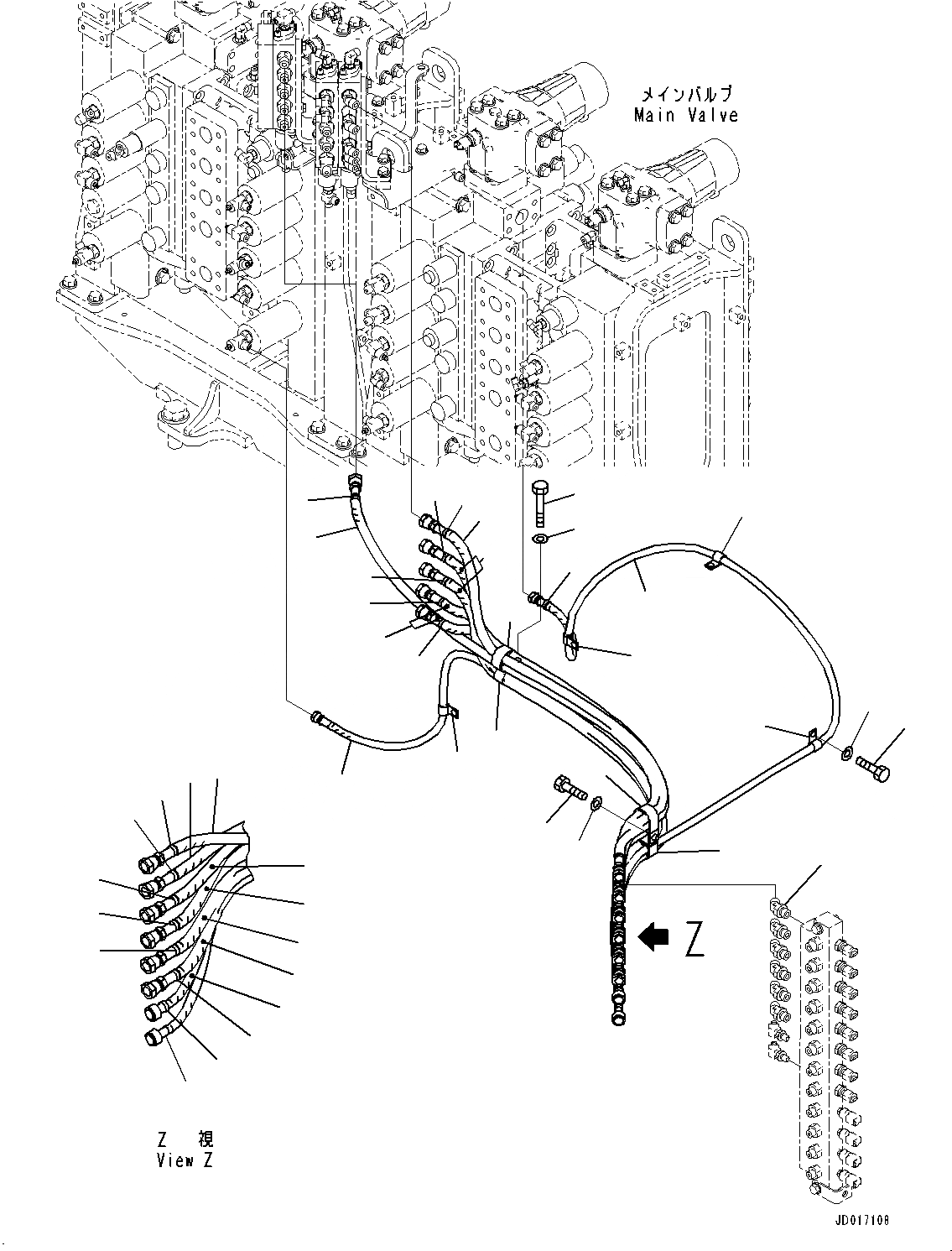 メインバルブ
Main Valve

Z

Z 視
View Z

JD017108