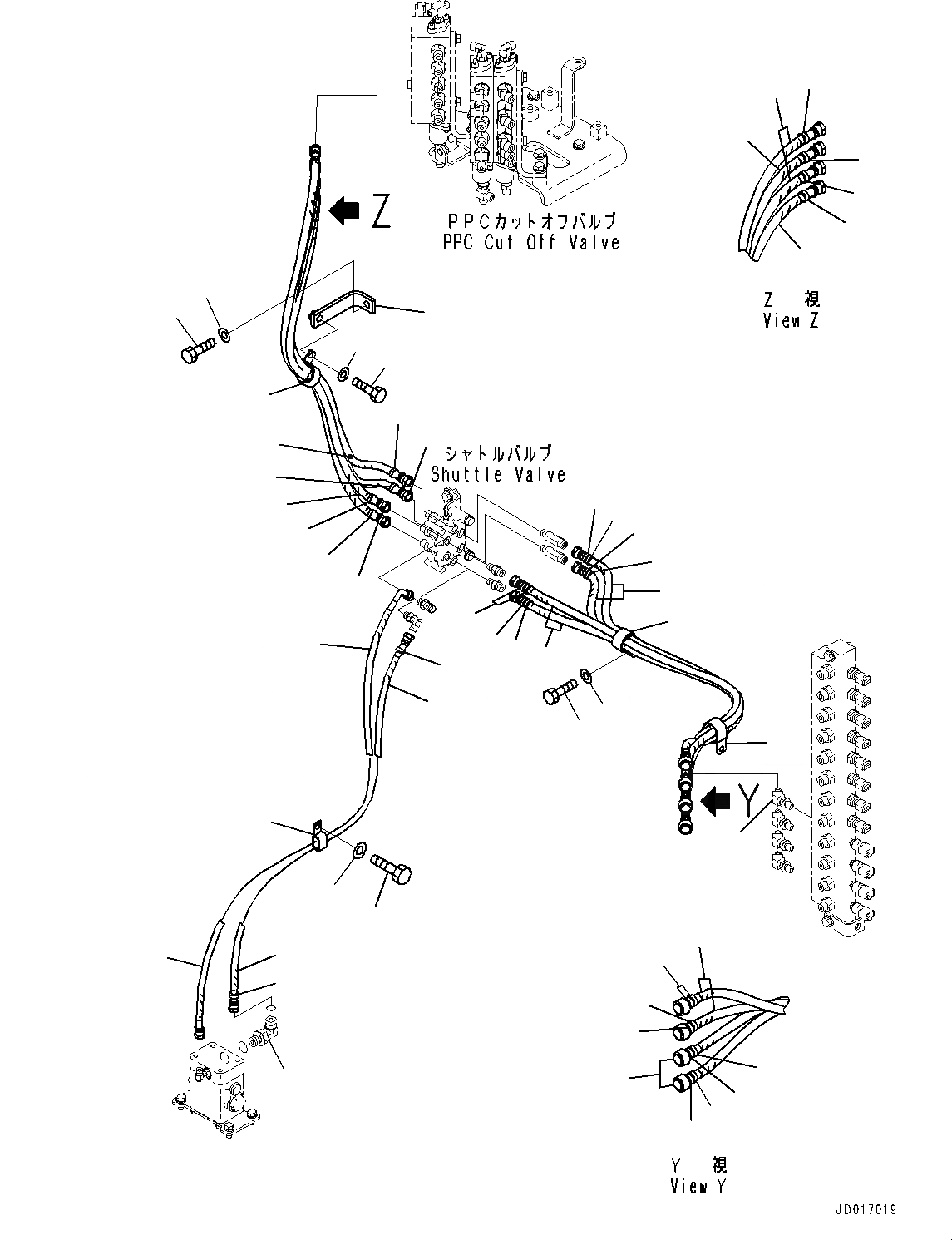 Z

PPCカットオフバルブ
PPC Cut Off Valve

Z 視
View Z

シャトルバルブ
Shuttle Valve

Y

Y 視
View Y

JD017019