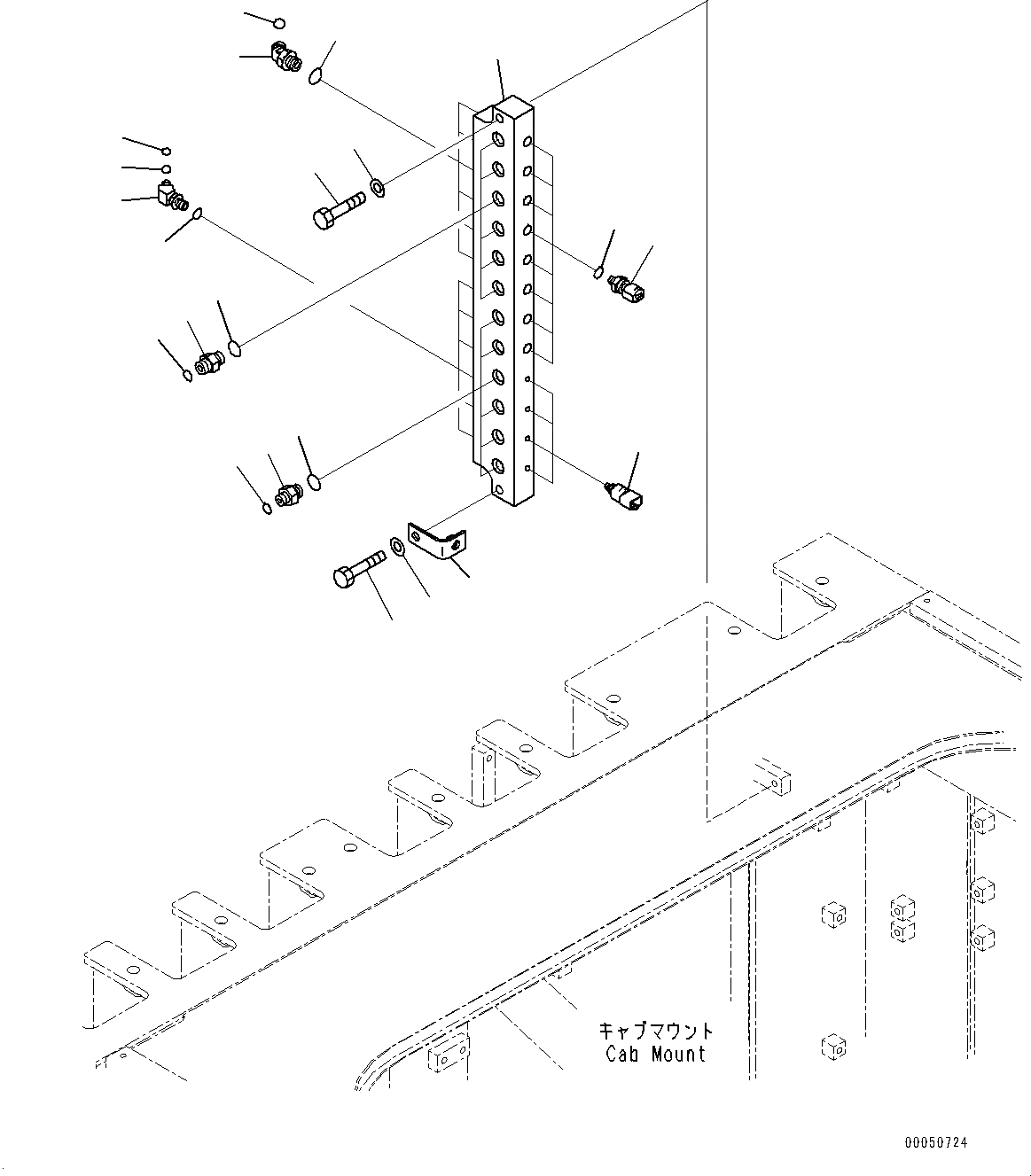 キャブマウント
Cab Mount

00050724