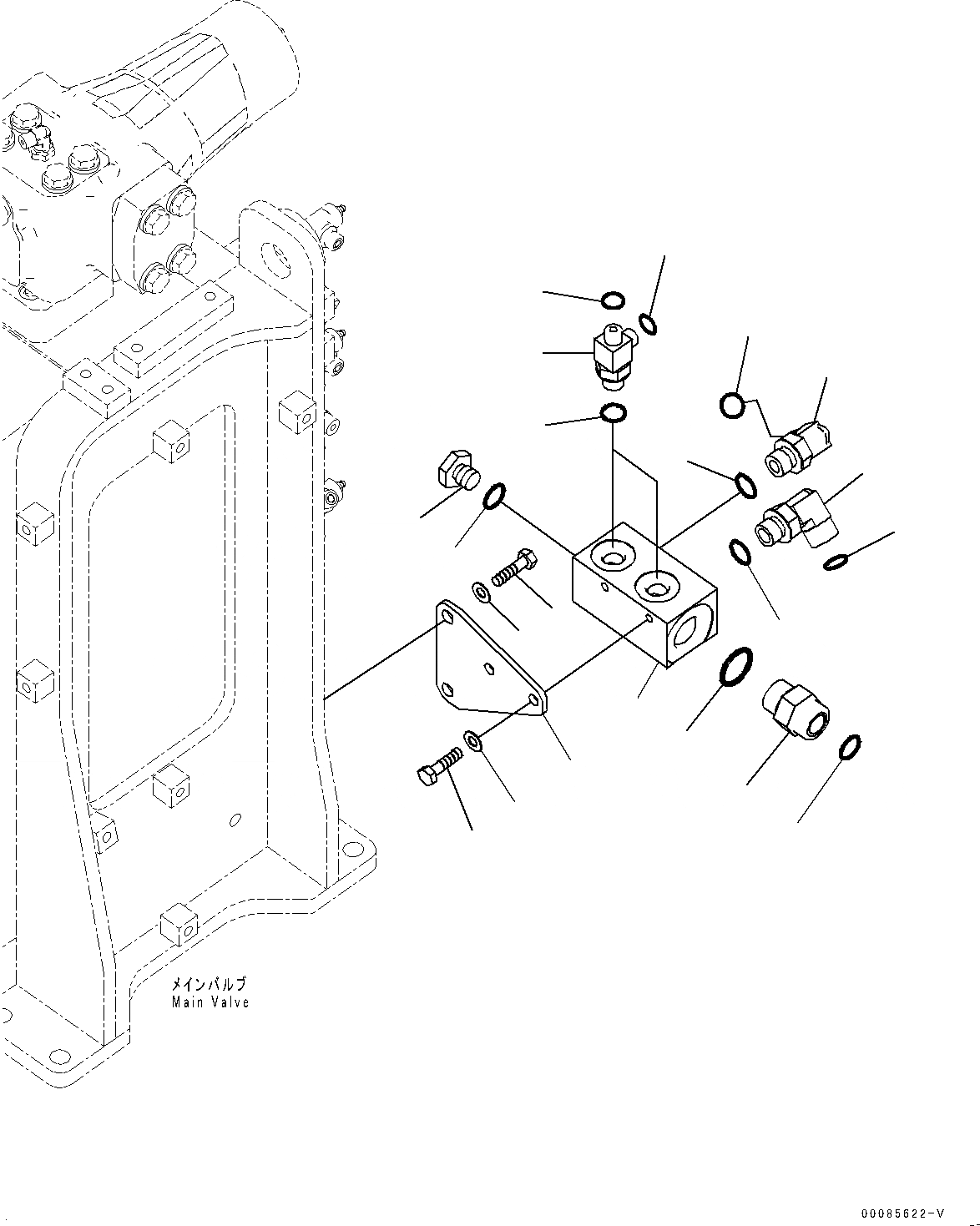 メインバルブ
Main Valve

00085622-V