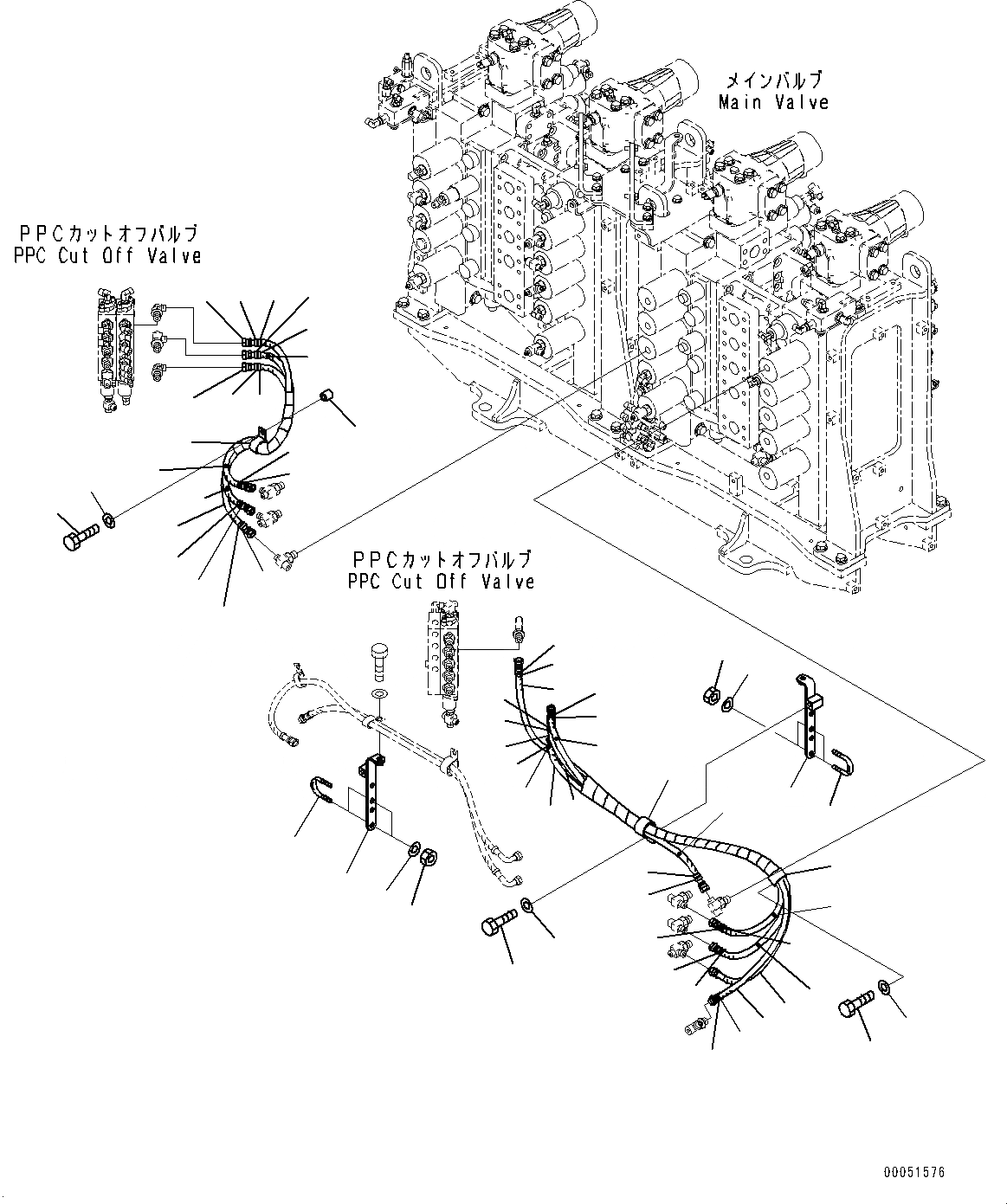 メインバルブ
Main Valve

PPCカットオフバルブ
PPC Cut Off Valve

PPCカットオフバルブ
PPC Cut Off Valve

00051576