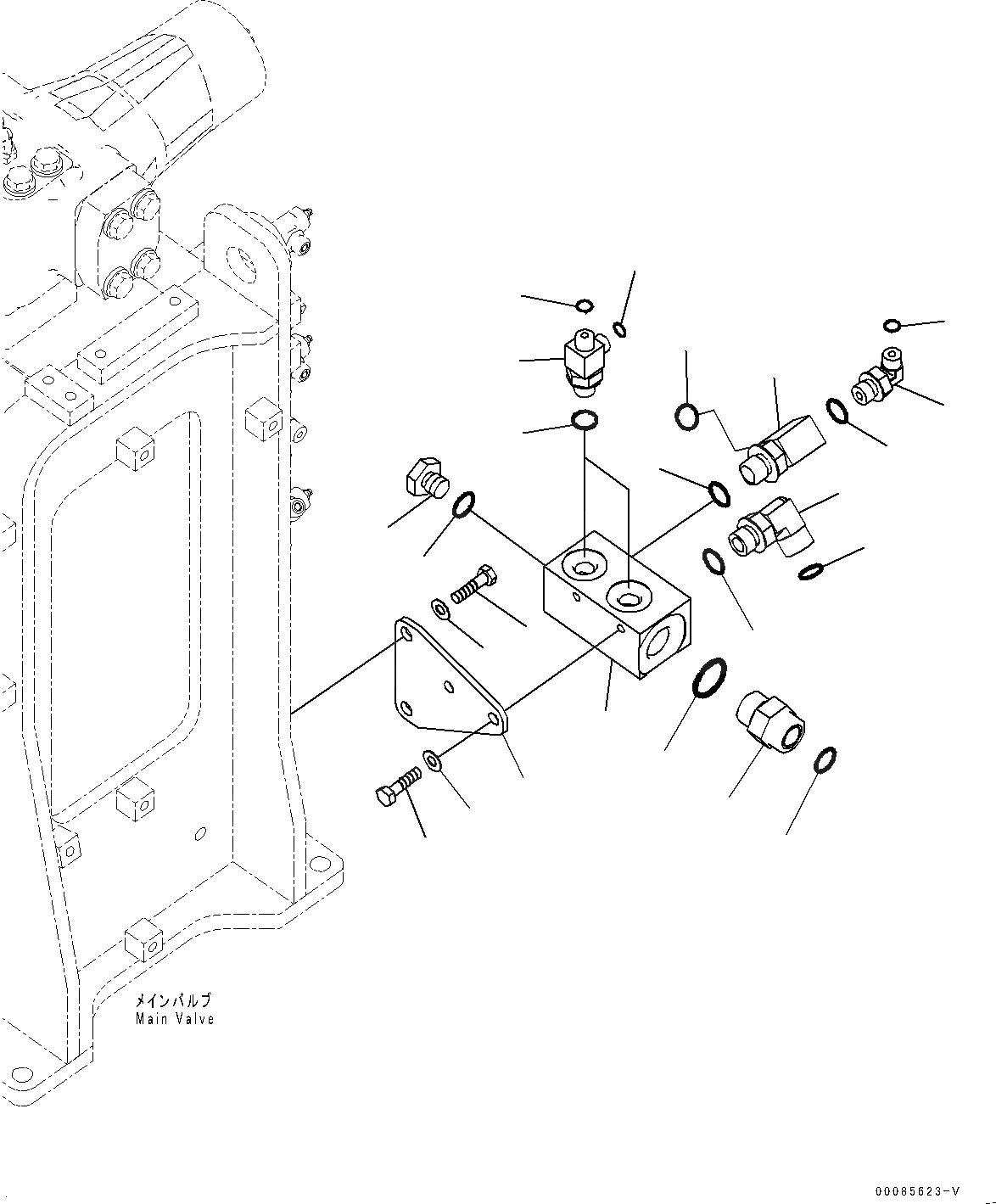 メインバルブ
Main Valve

00085623-V