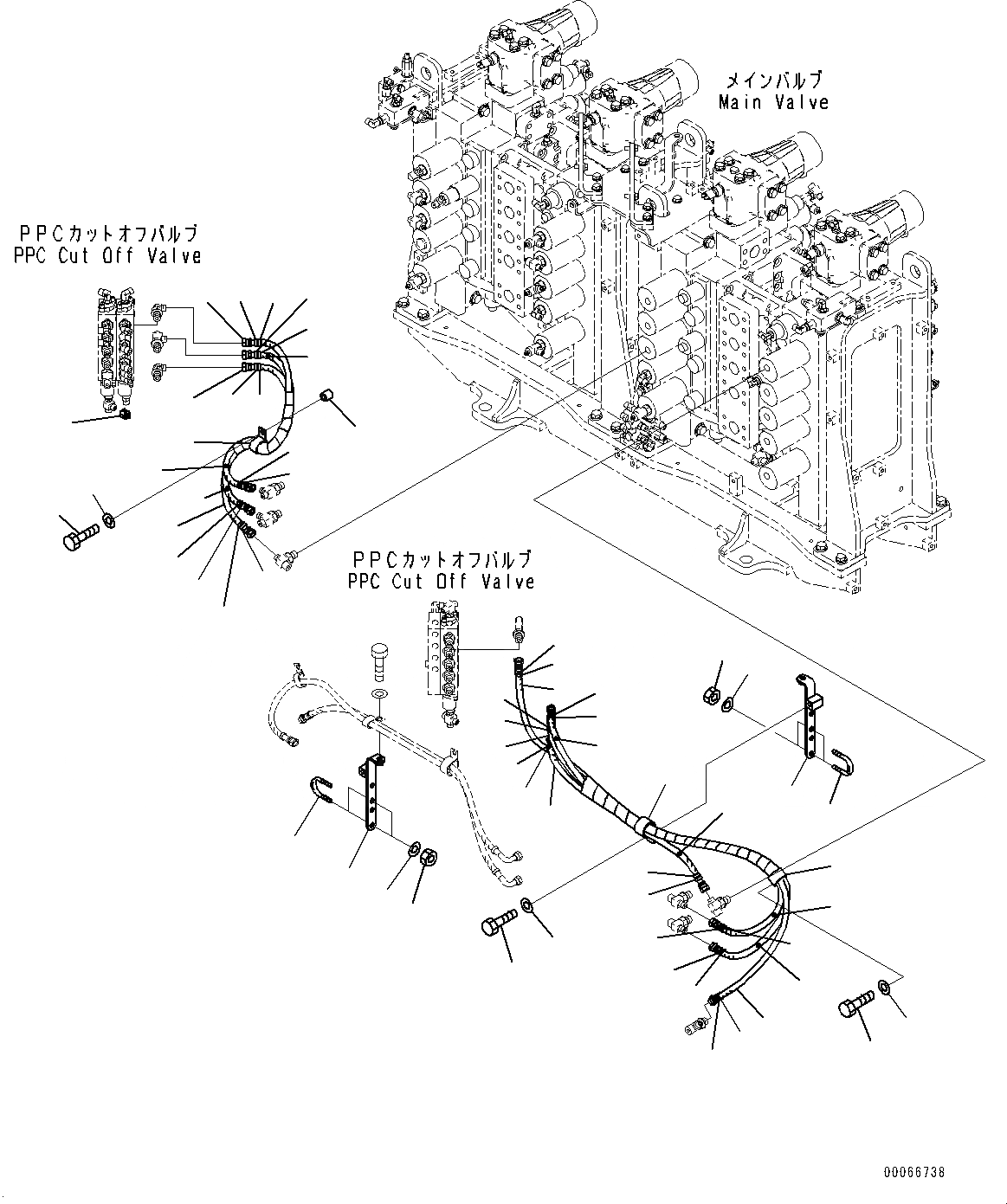 メインバルブ
Main Valve

PPCカットオフバルブ
PPC Cut Off Valve

PPCカットオフバルブ
PPC Cut Off Valve

00066738