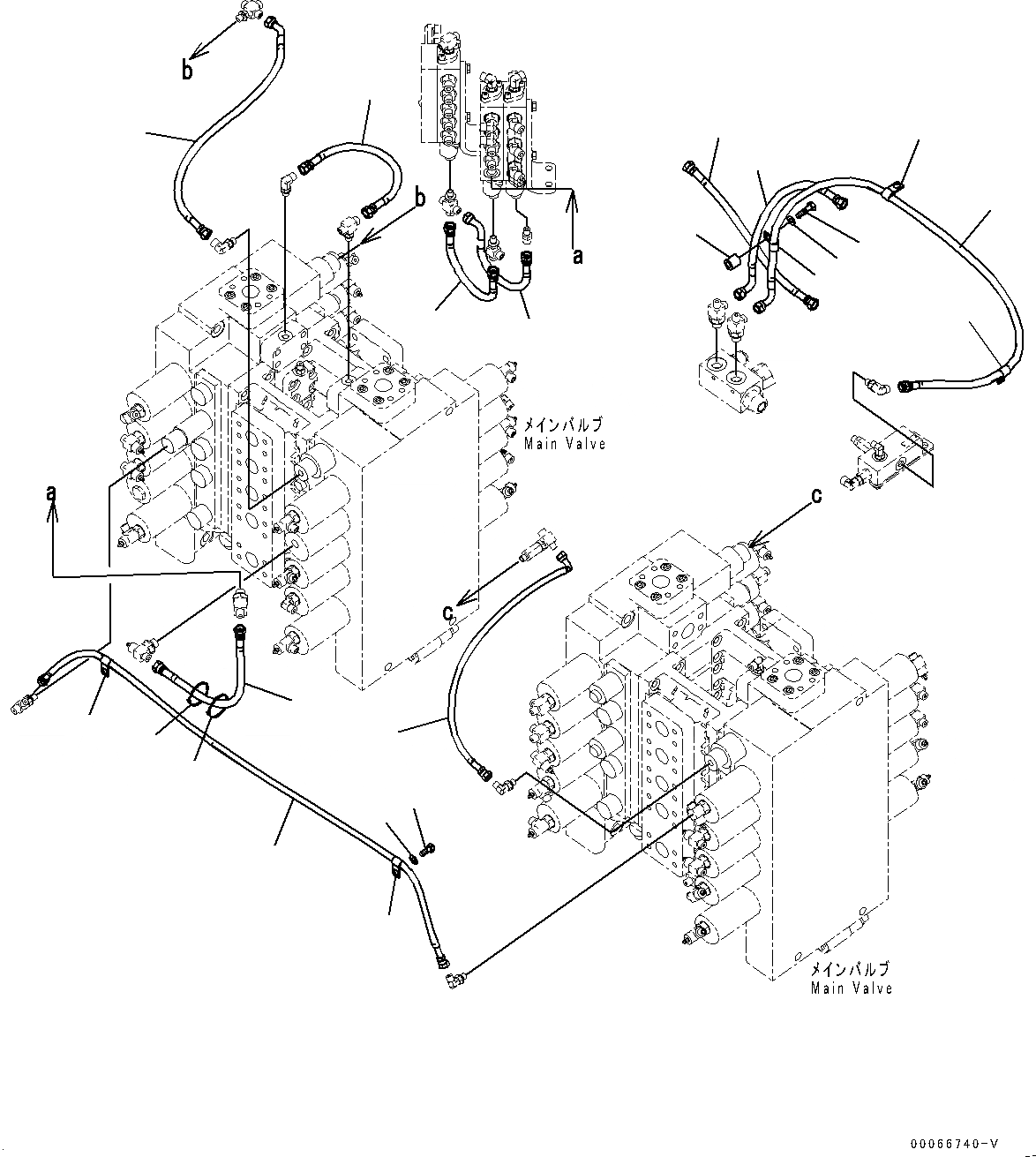 b

b

a

メインバルブ
Main Valve

a

c

c

メインバルブ
Main Valve

00066740-V