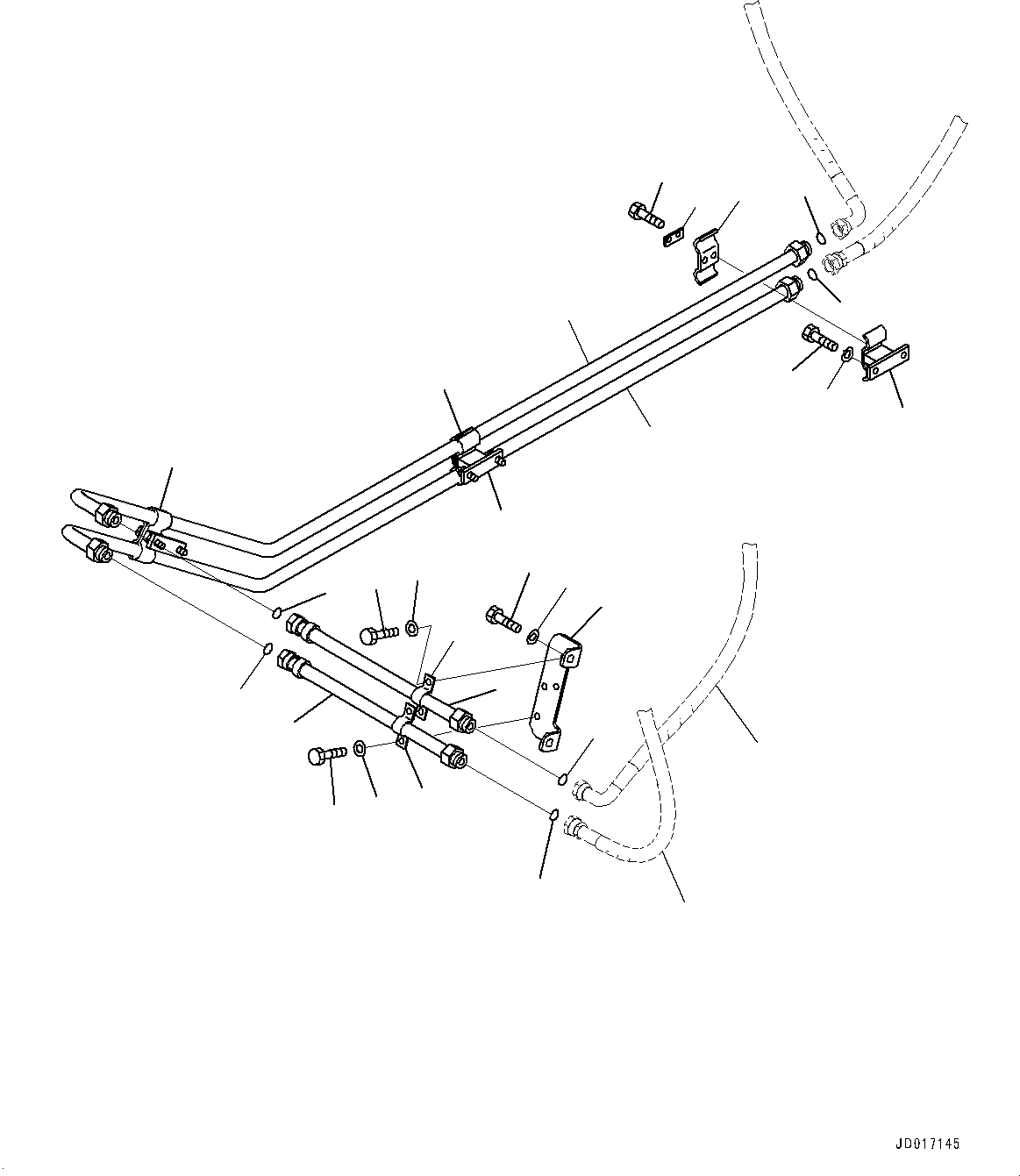 JD017145