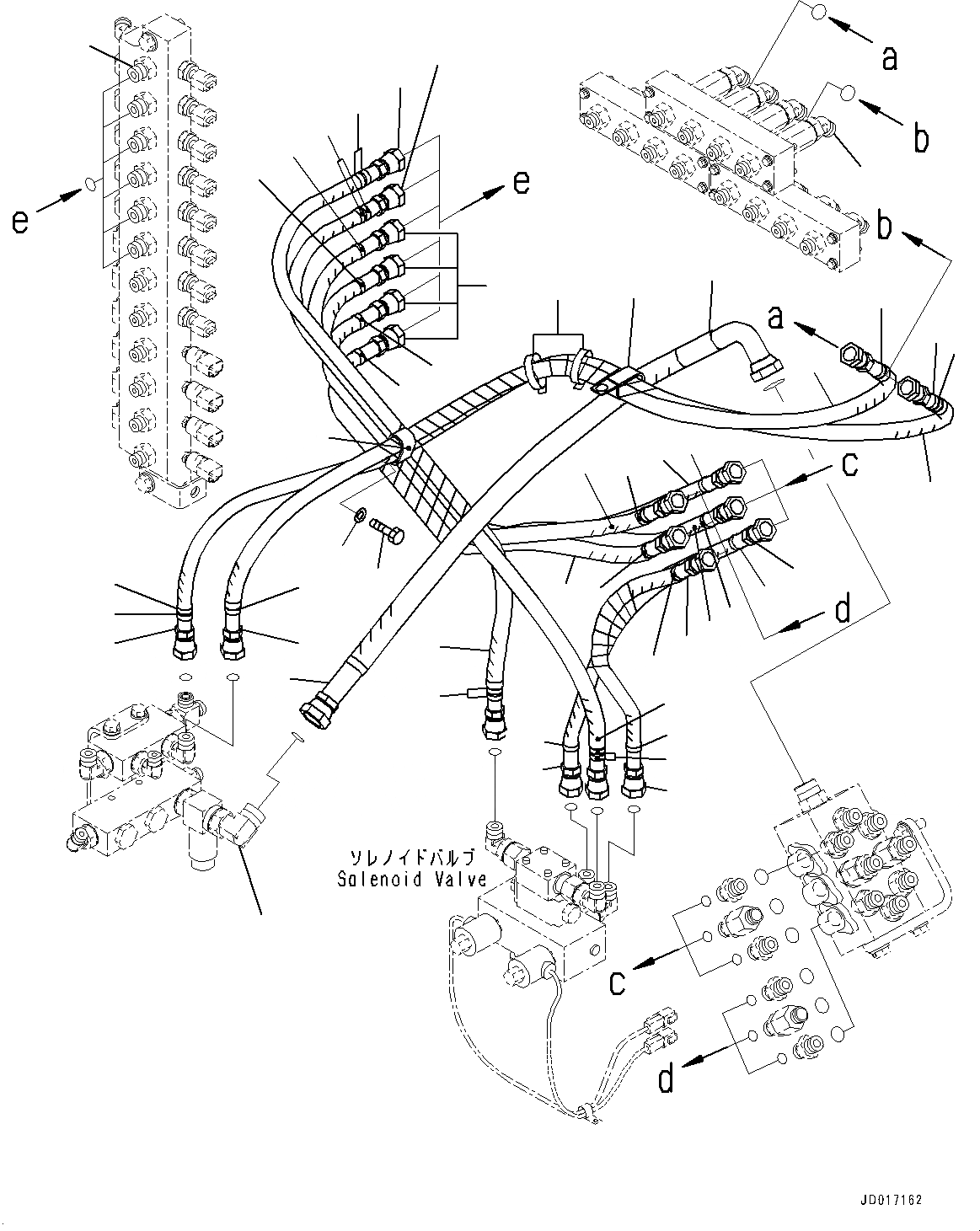 a

b

e

e

b

a

c

d

ソレノイドバルブ
Solenoid Valve

c

d

JD017162