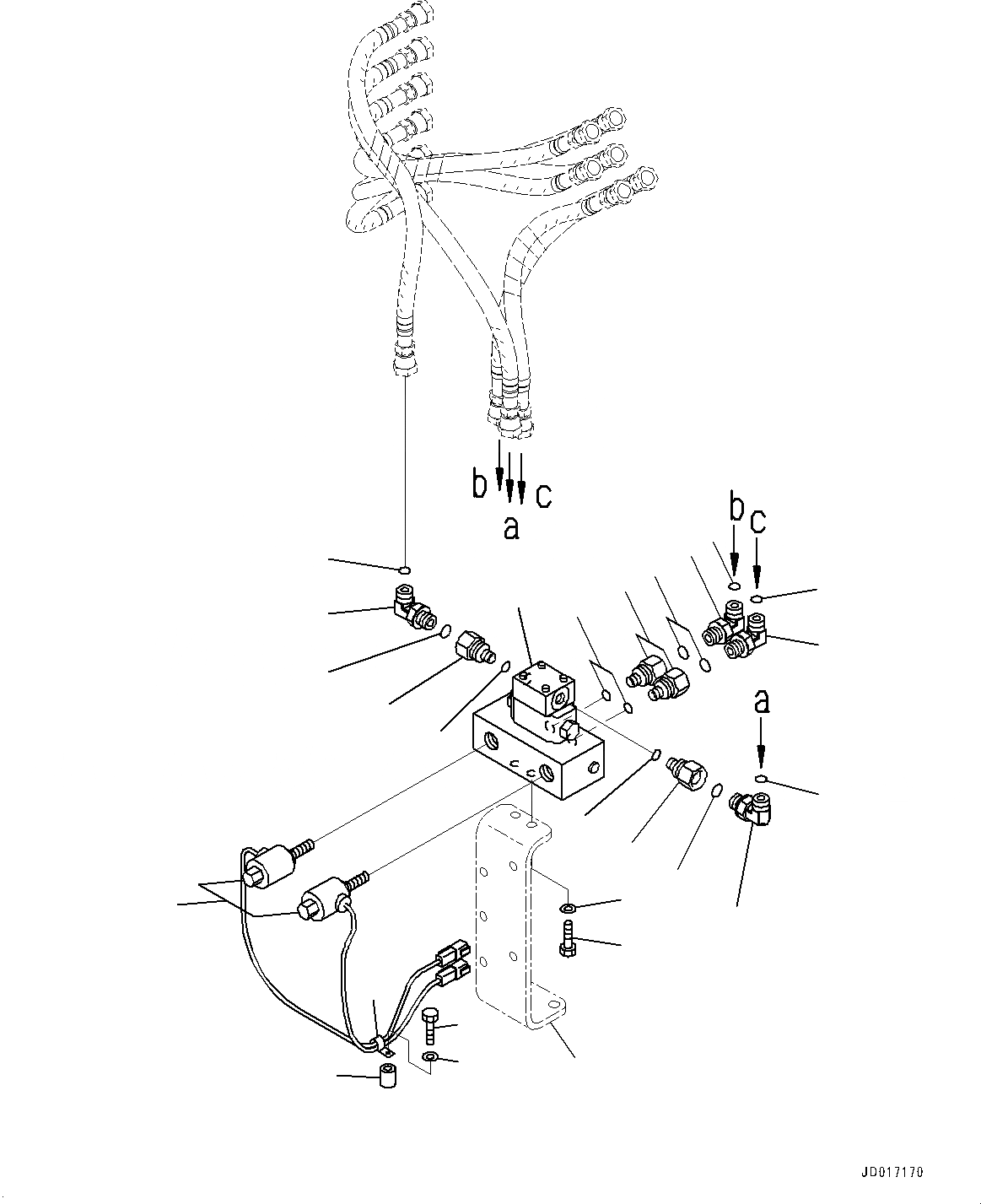 b
a
c
b
c
a
JD017170