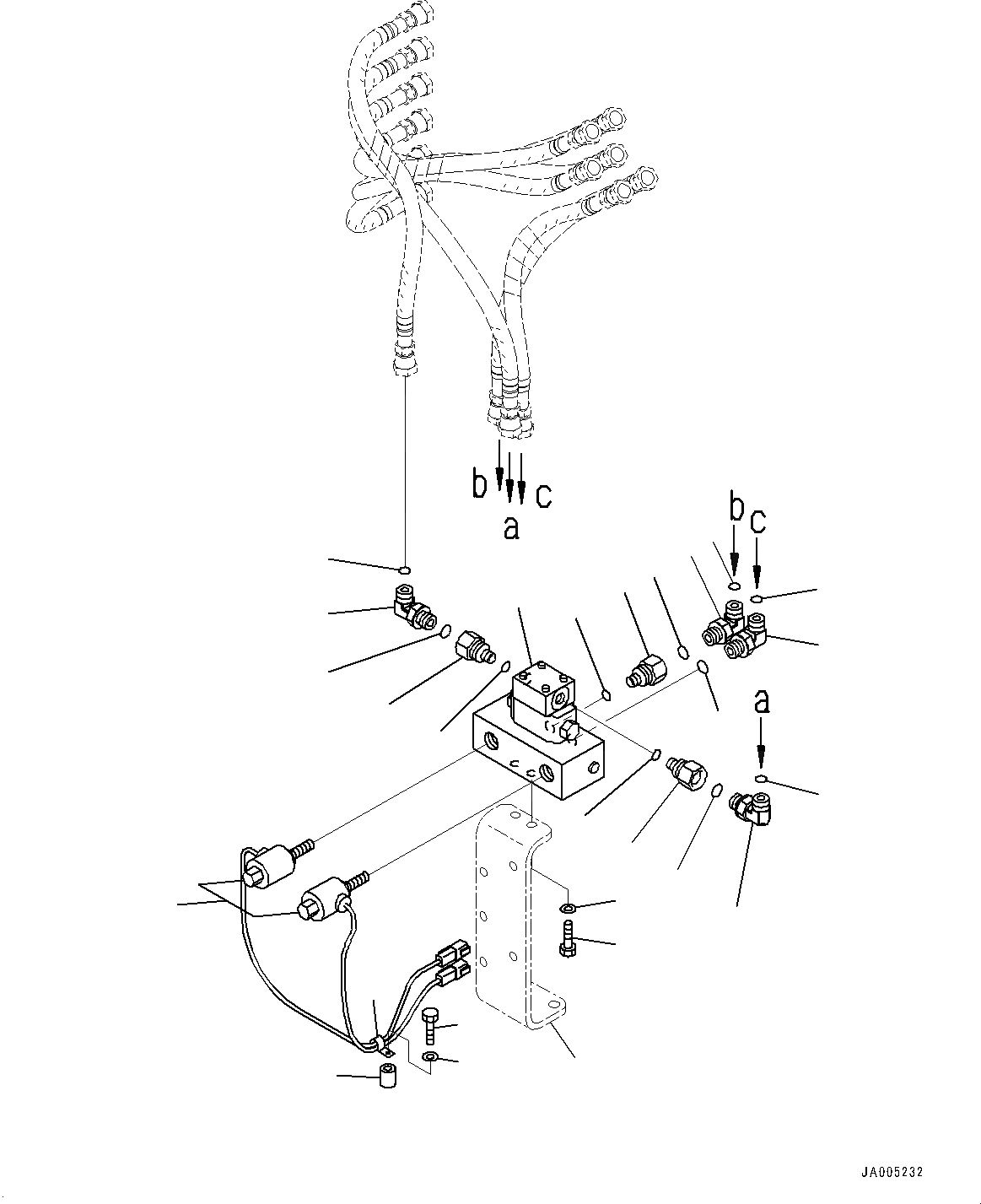 b
c
a
b
c
a
JA005232