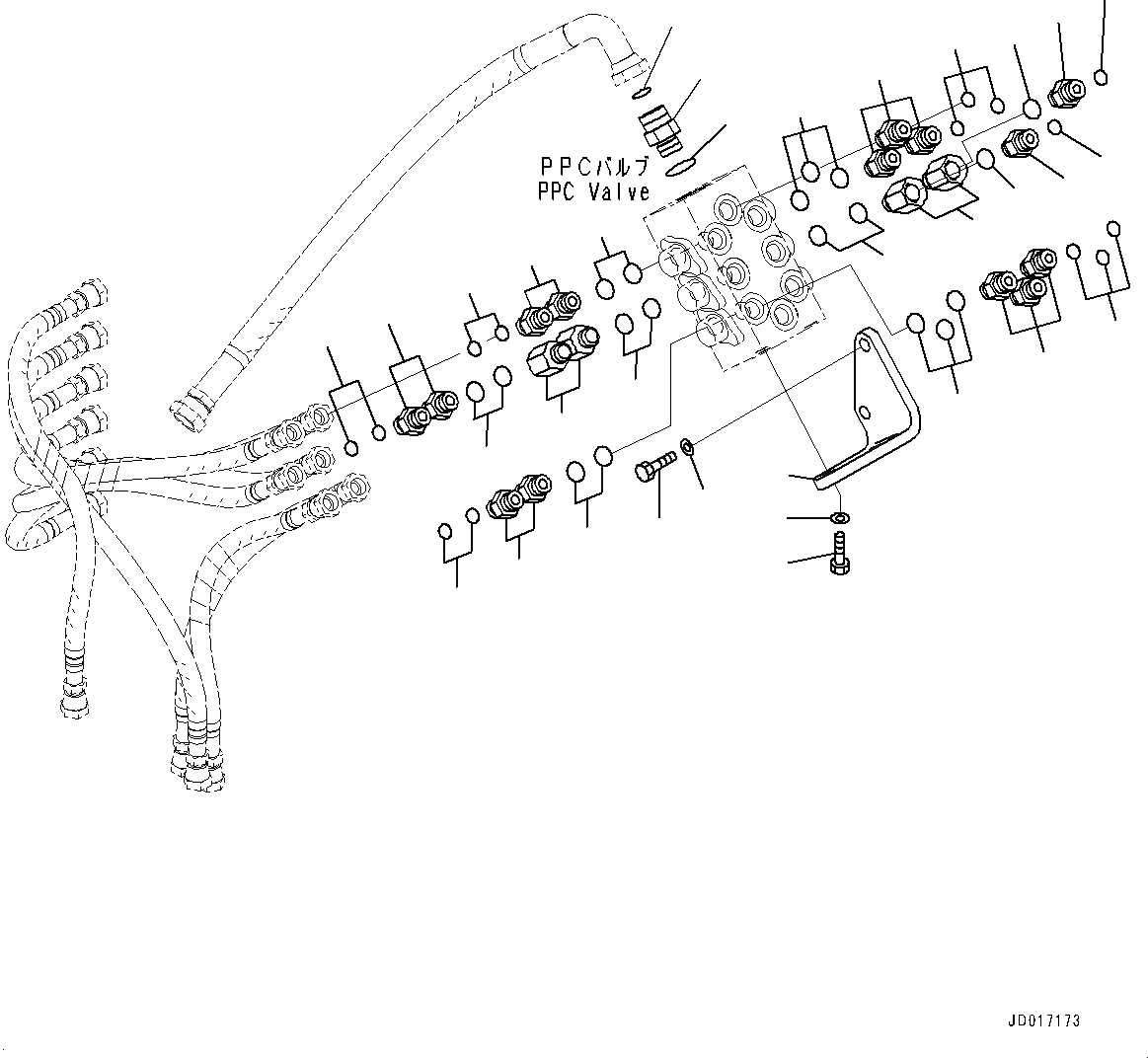 PPCバルブ
PPC Valve

JD017173