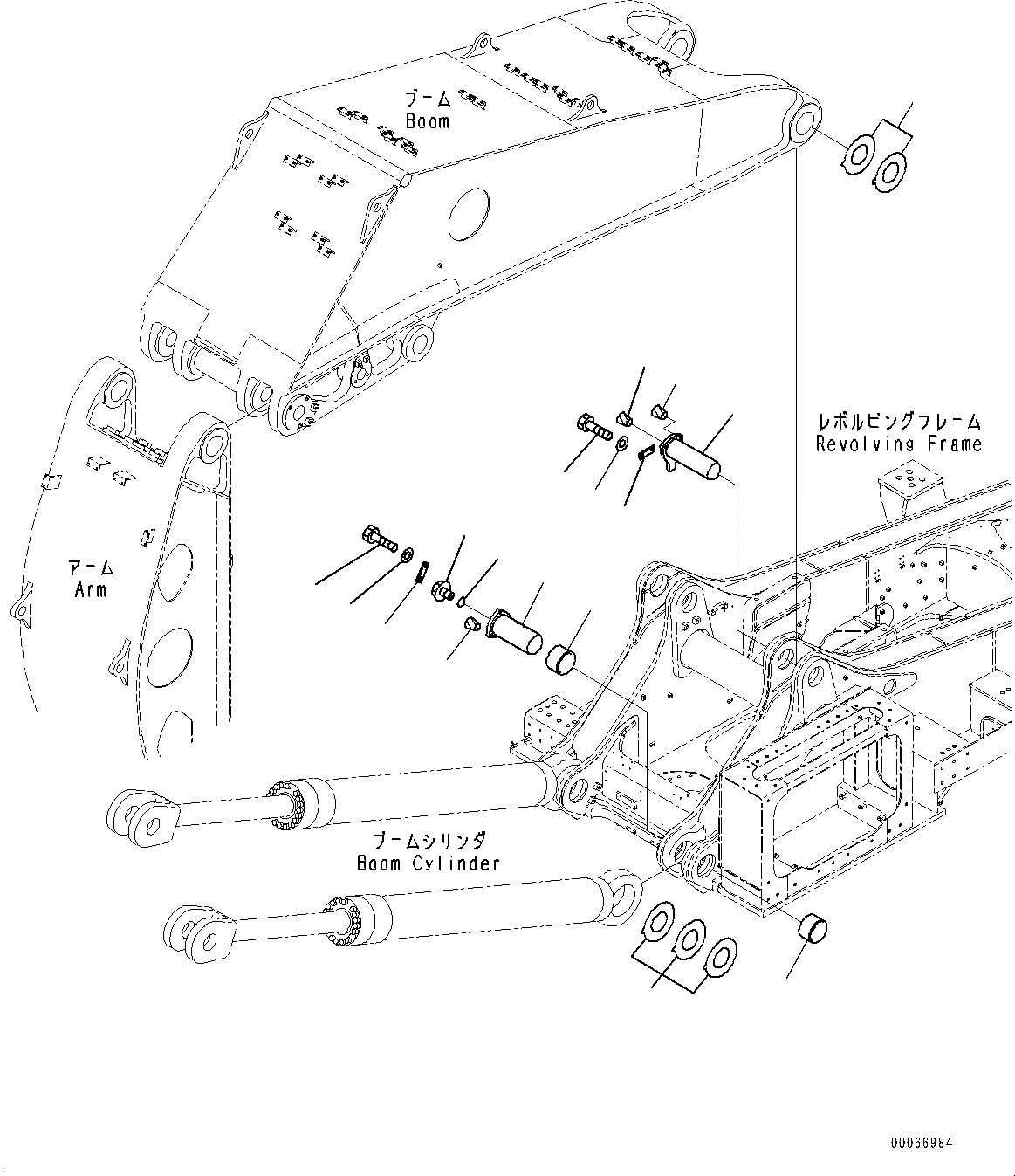 ブーム
Boom

レボルビングフレーム
Revolving Frame

アーム
Arm

ブームシリンダ
Boom Cylinder

00066984