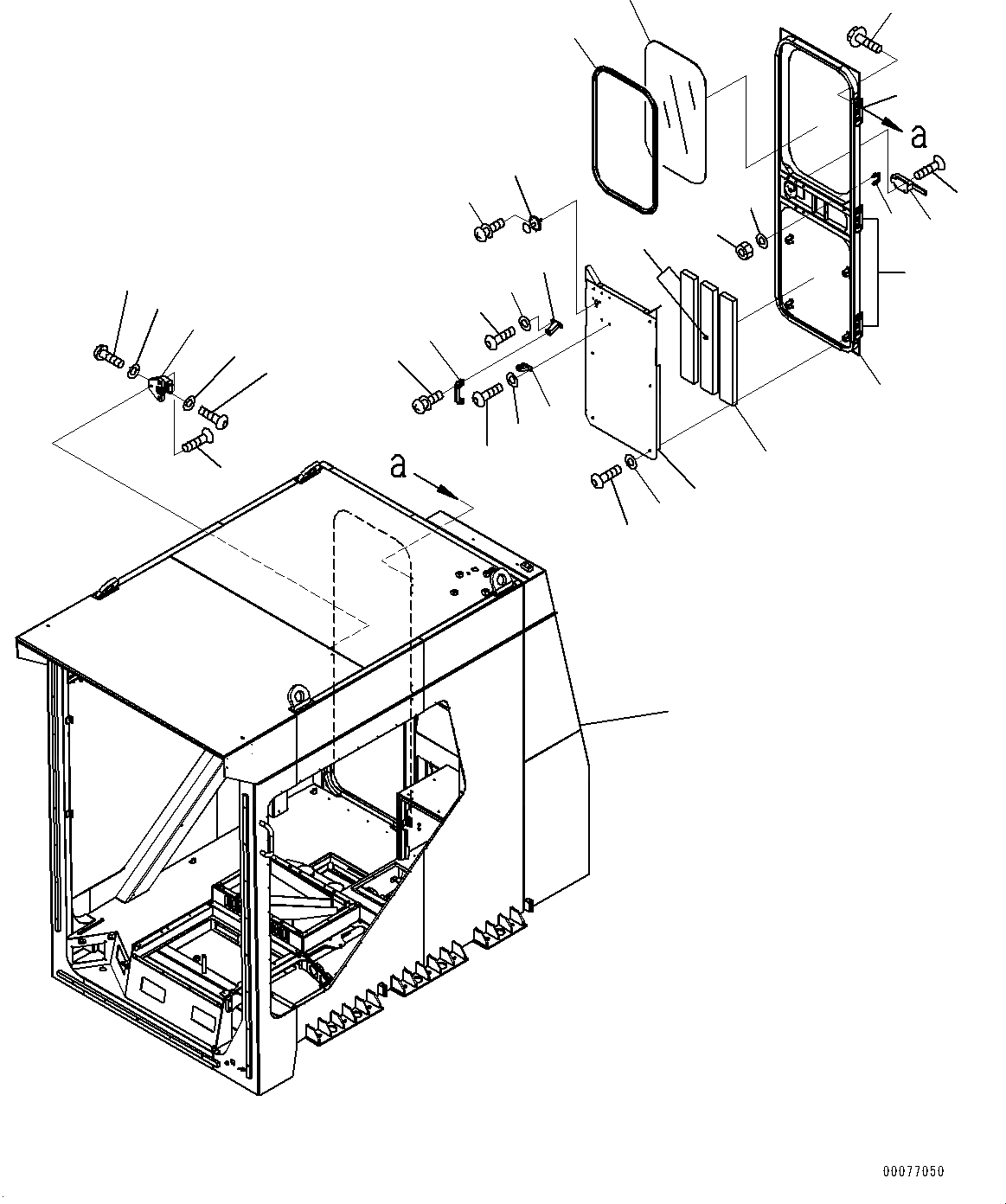 a

a

00077050