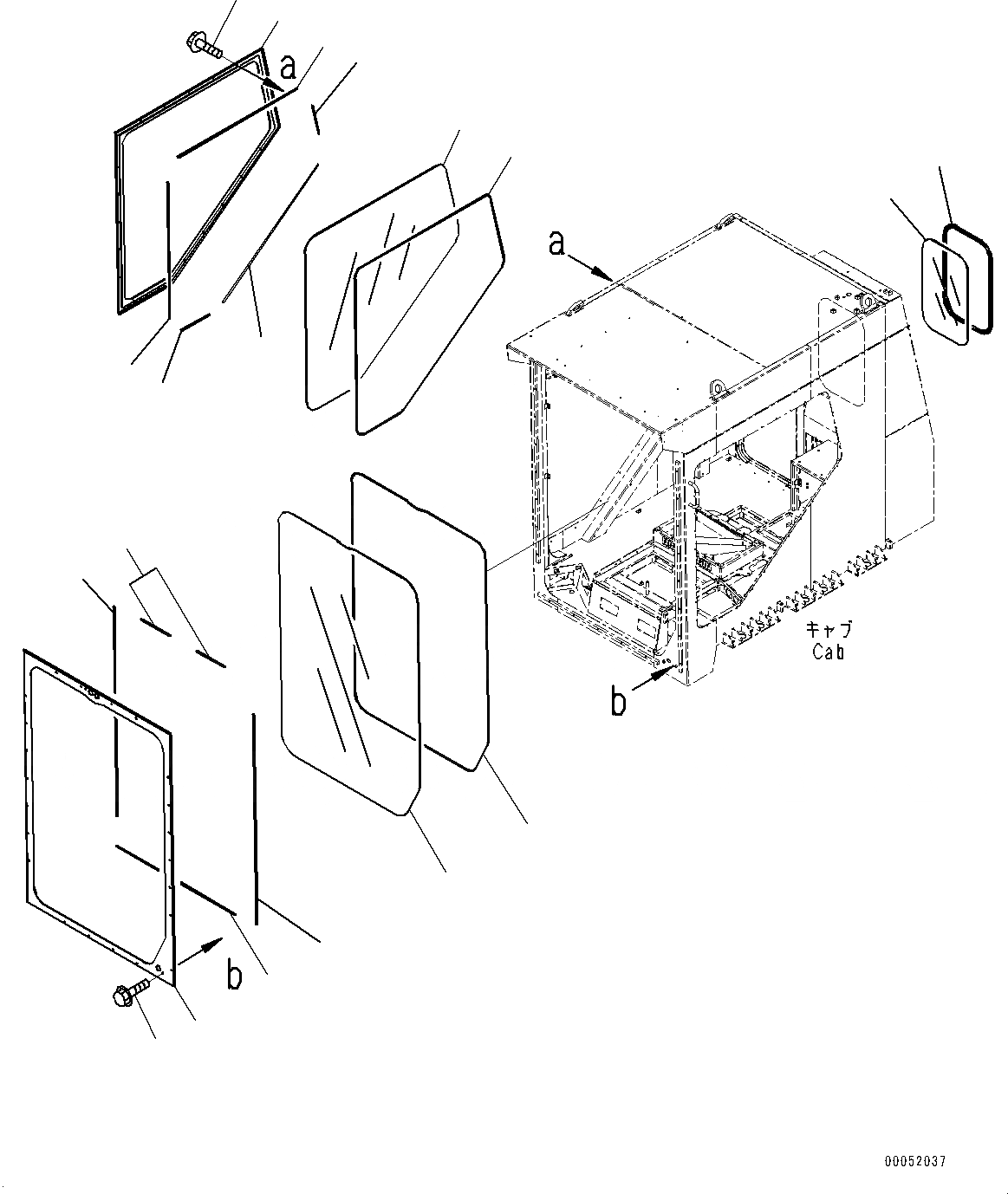 a

a

キャブ
Cab

b

b

00052037