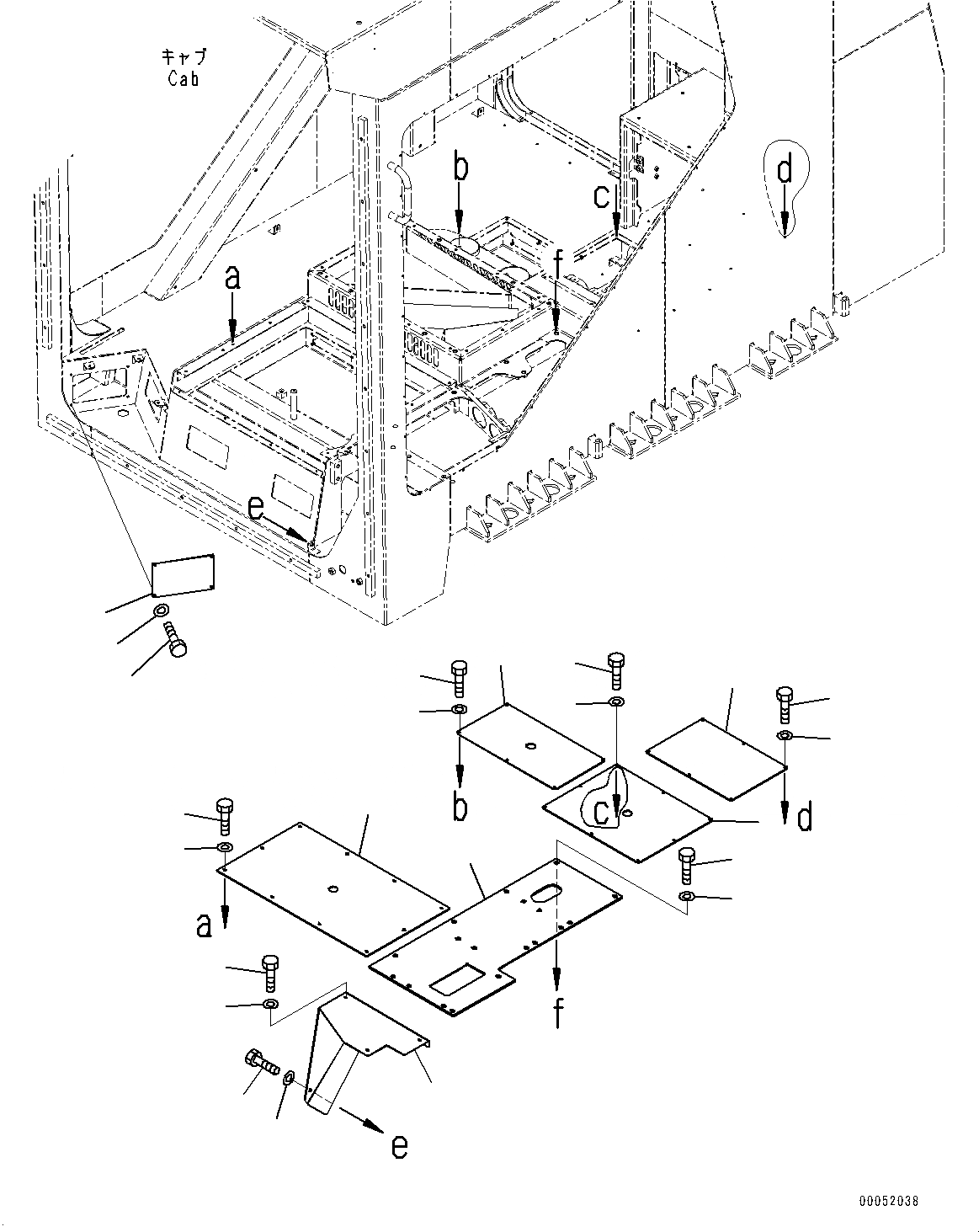 キャブ
Cab

b
c
d
a
f
e

b
c
d
a
f
e

00052038