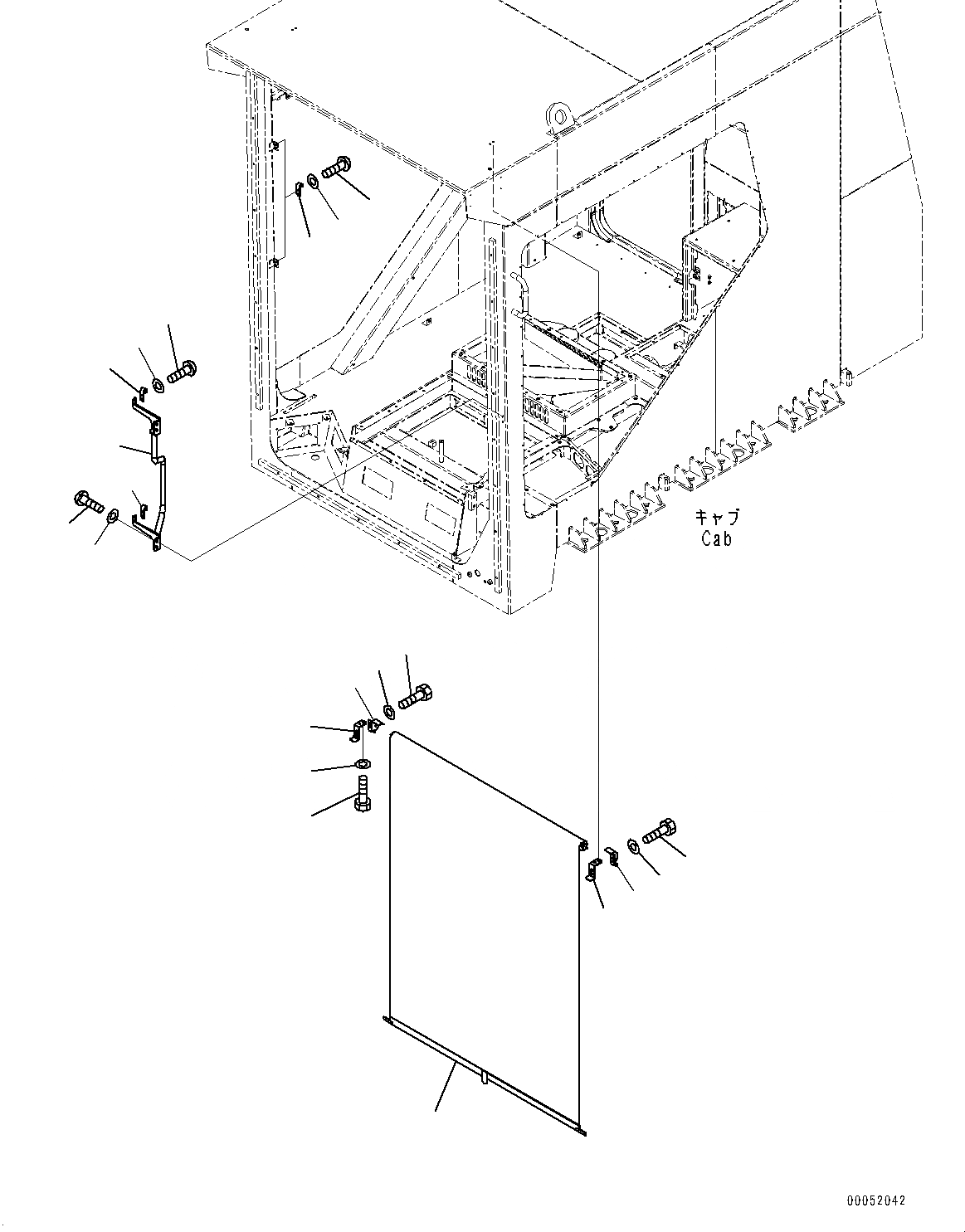 キャブ
Cab

00052042