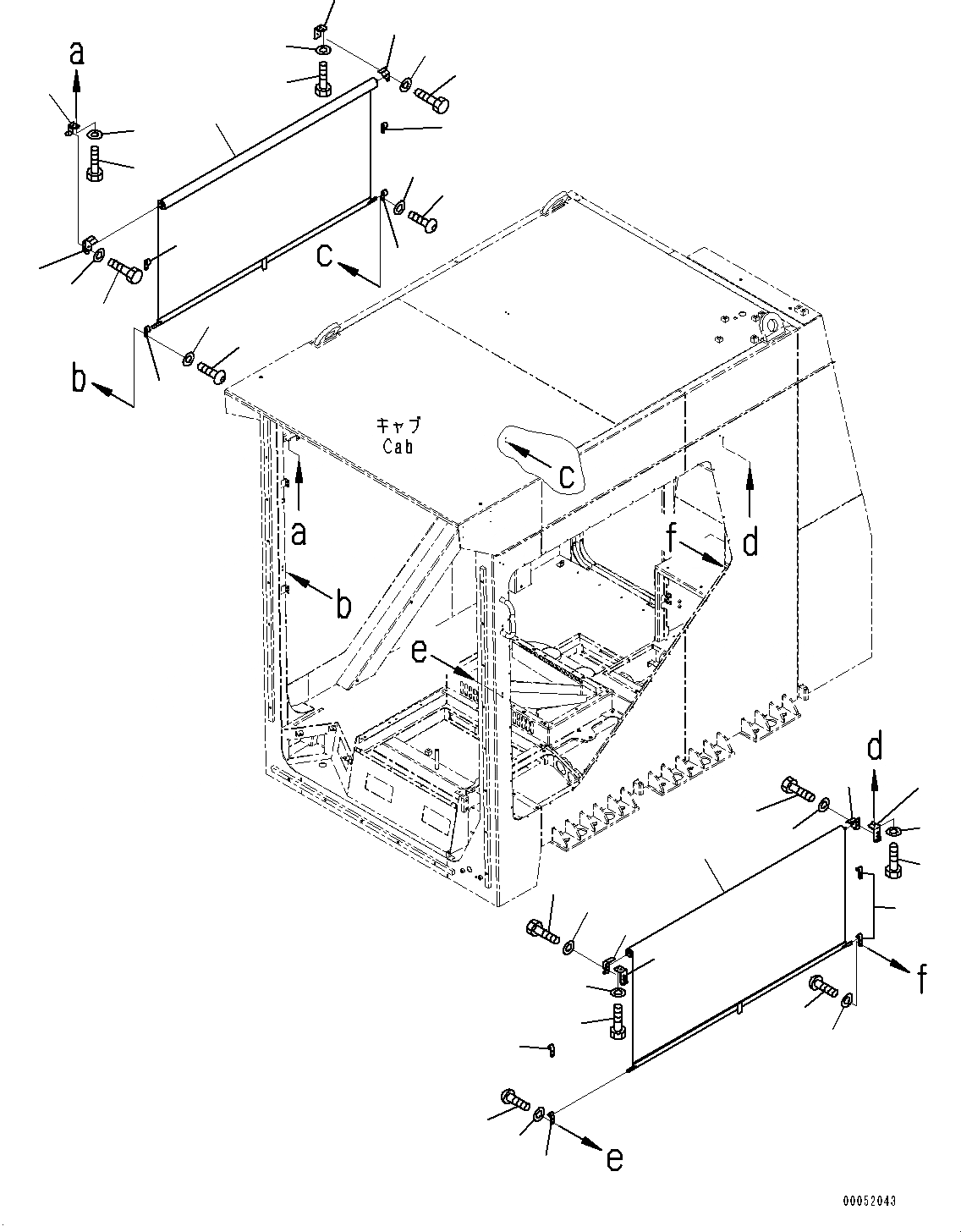 a
c
b
キャブ
Cab
c
a
d
f
b
e
d
f
e
00052043