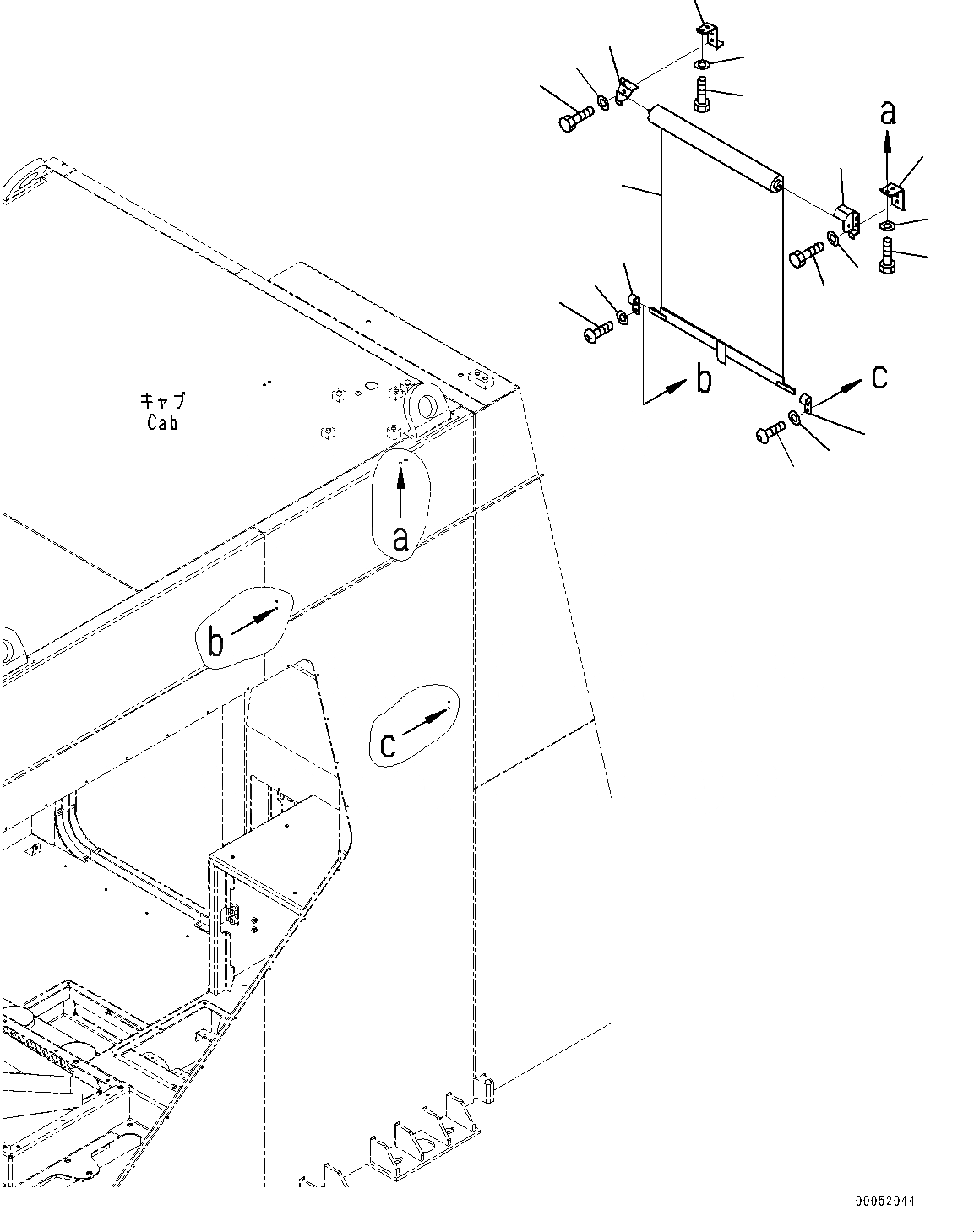 a

b

c

キャブ
Cab

a

b

c

00052044