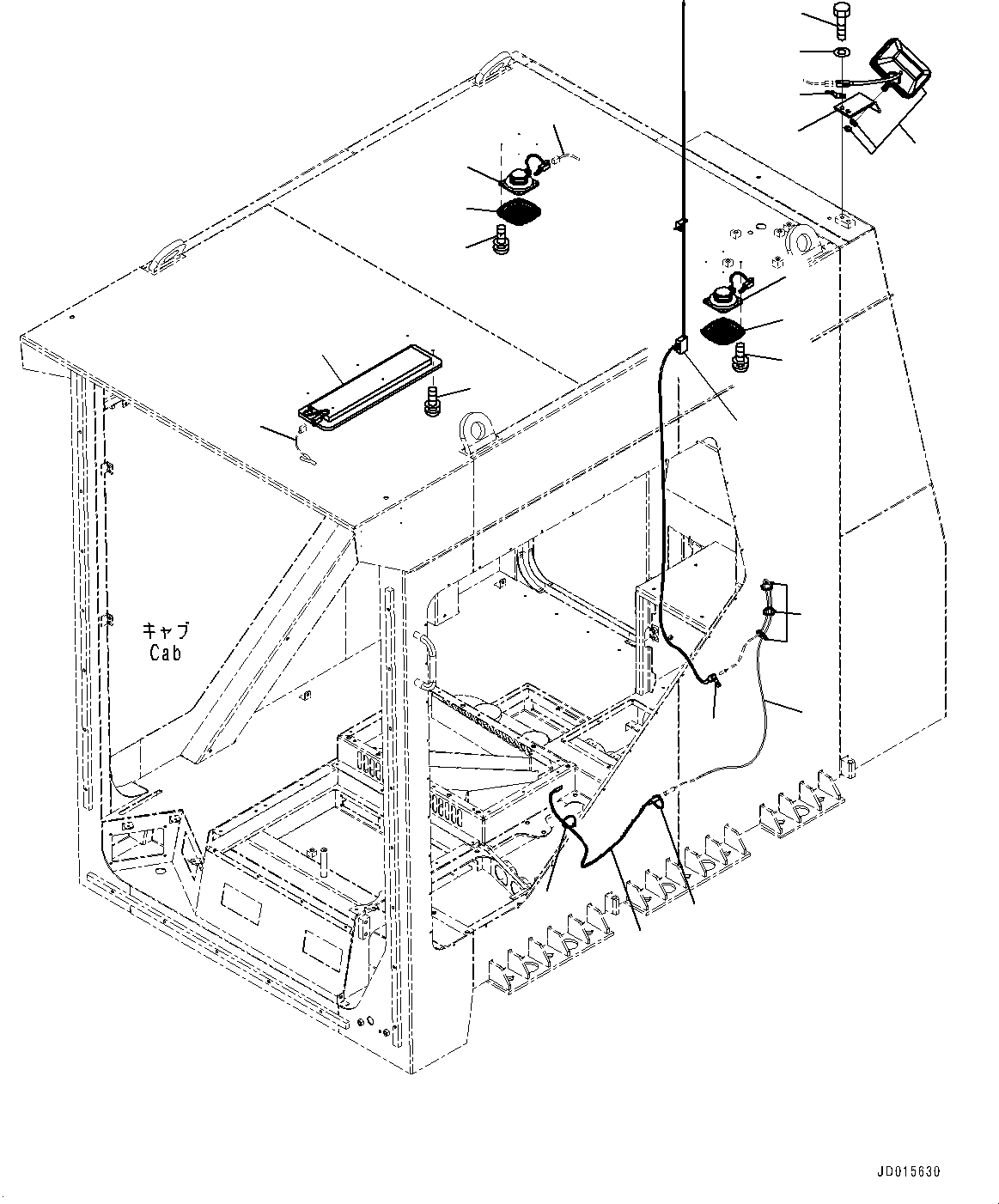 キャブ
Cab

JD015630