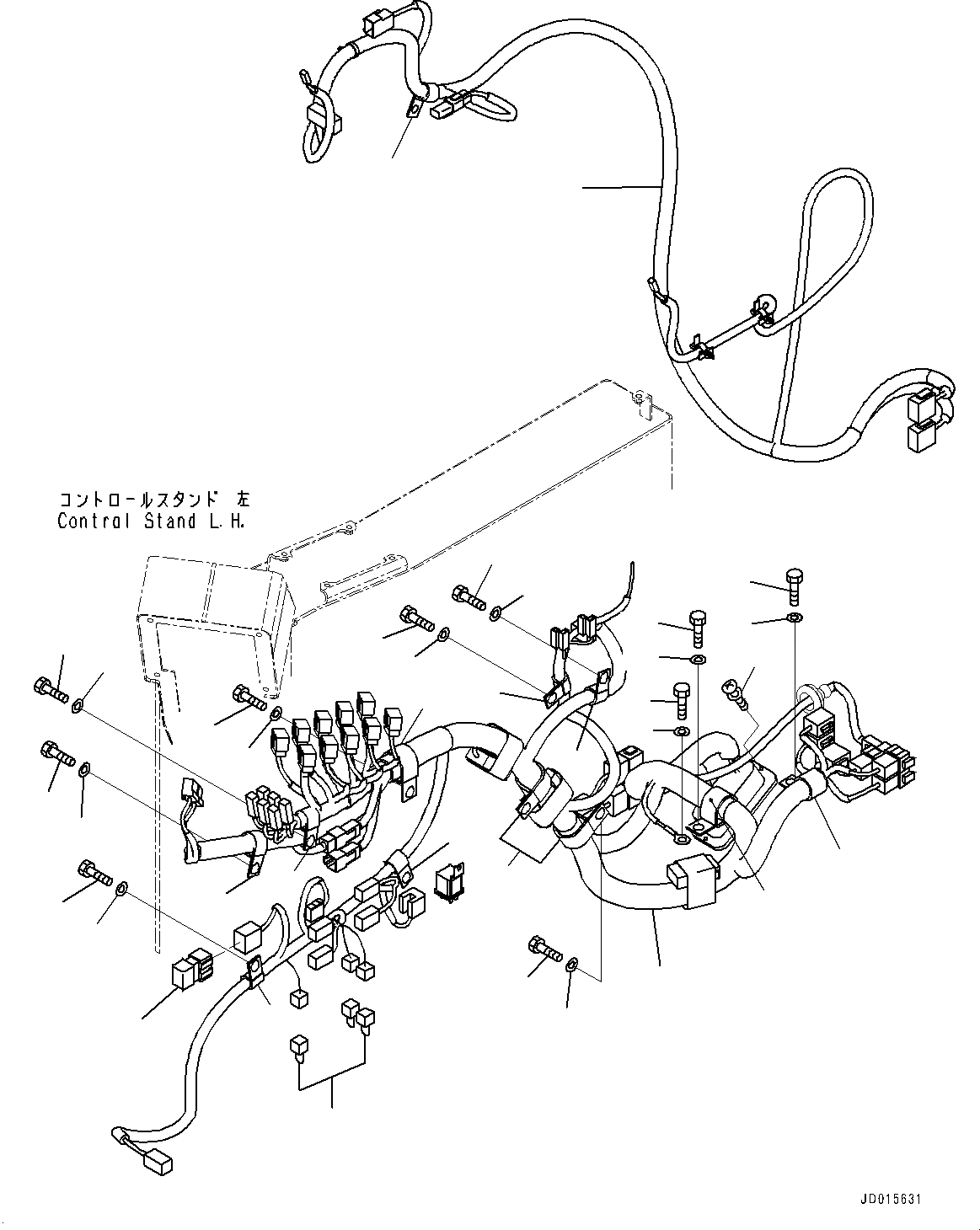 コントロールスタンド 左
Control Stand L.H.

JD015631