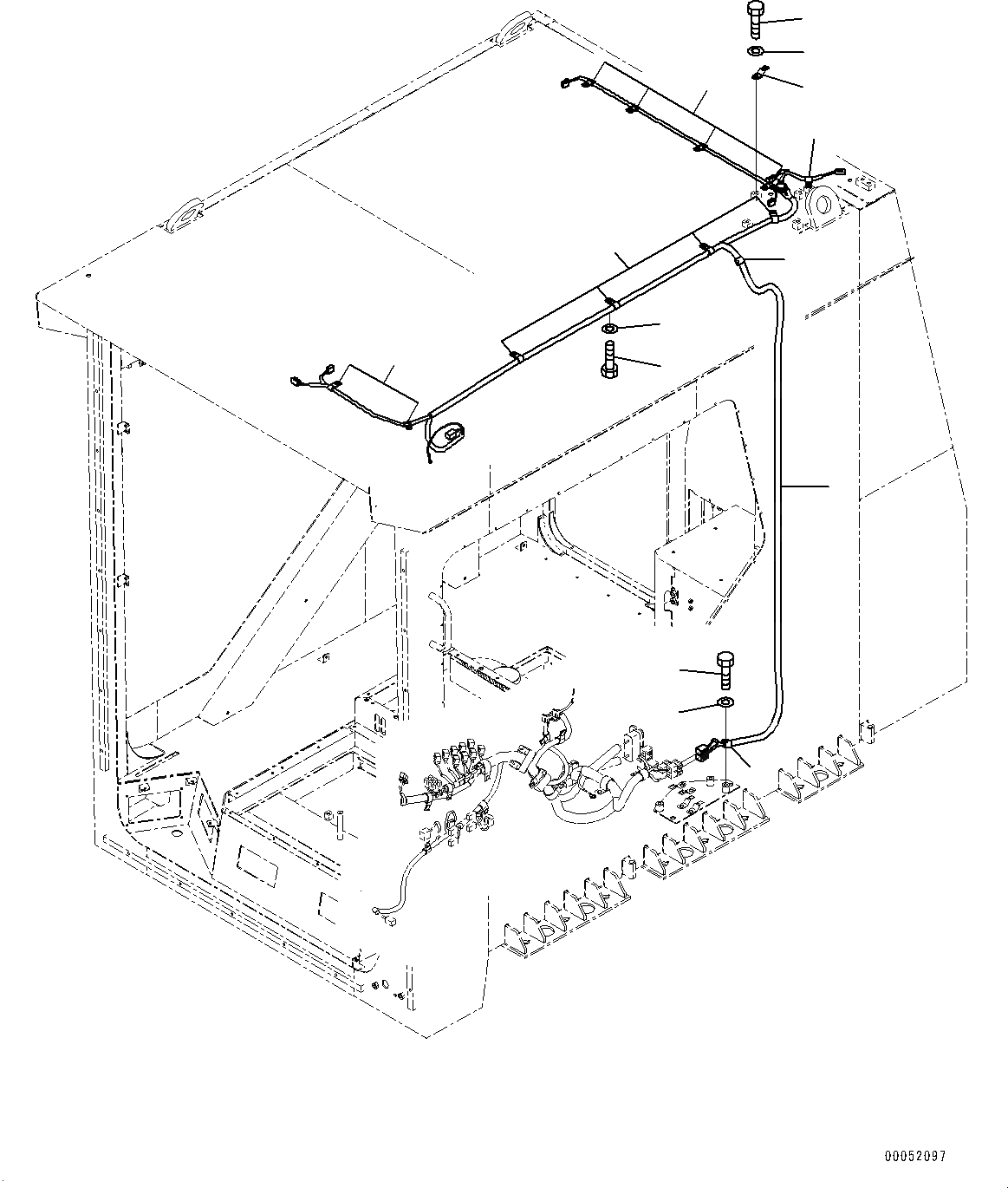 00052097