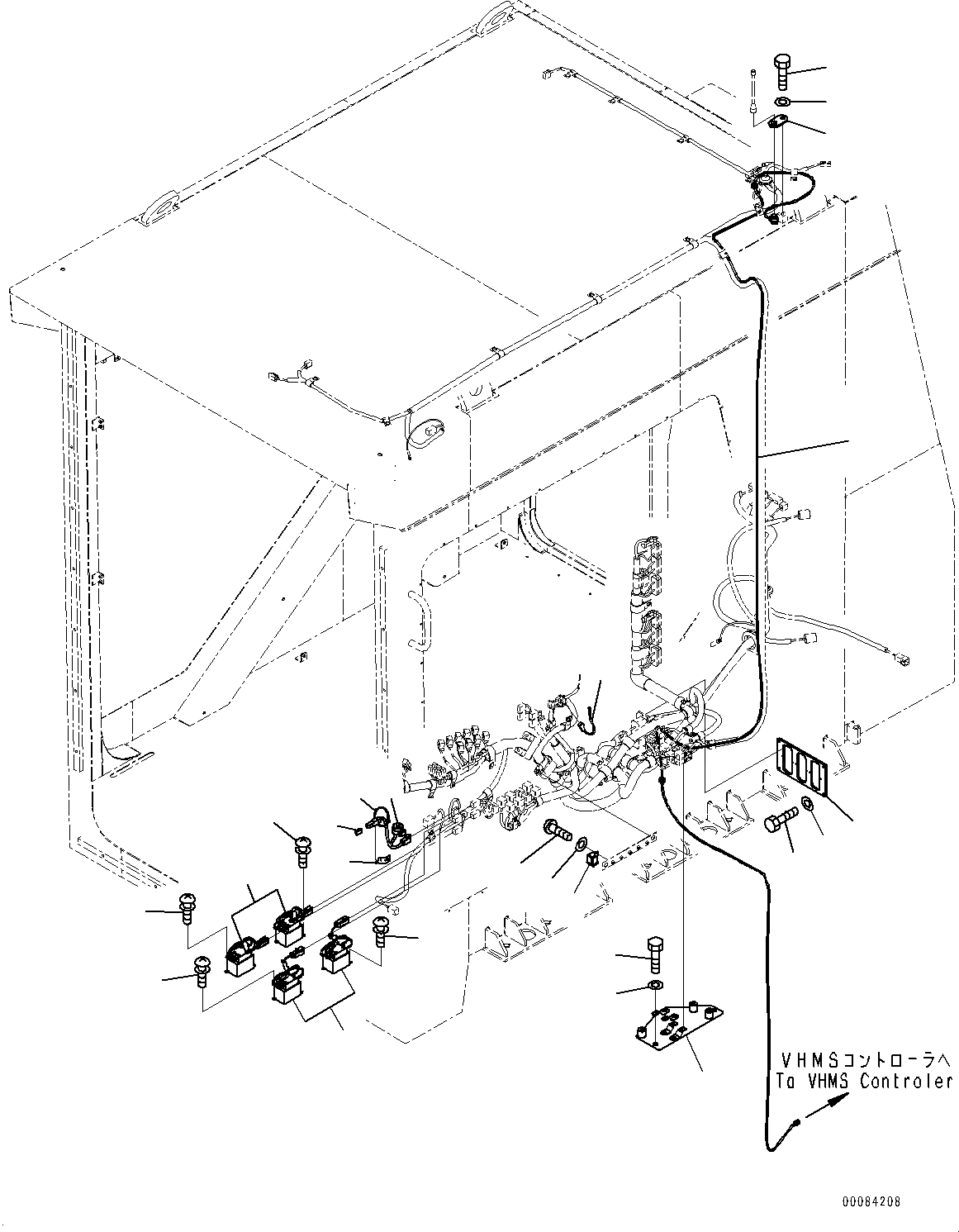 VHMSコントローラへ
To VHMS Controler

00084208