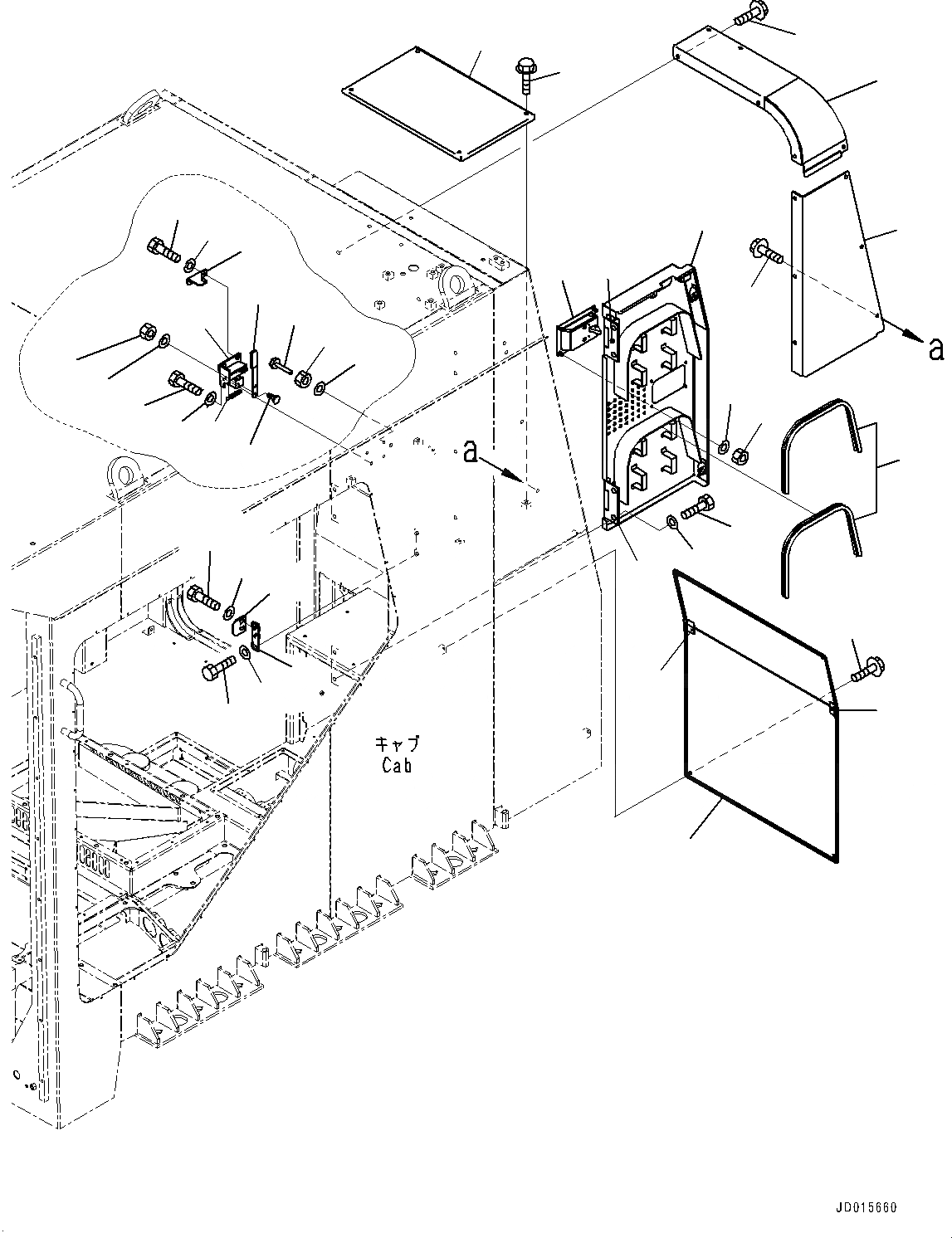 a

a

キャブ
Cab

JD015660