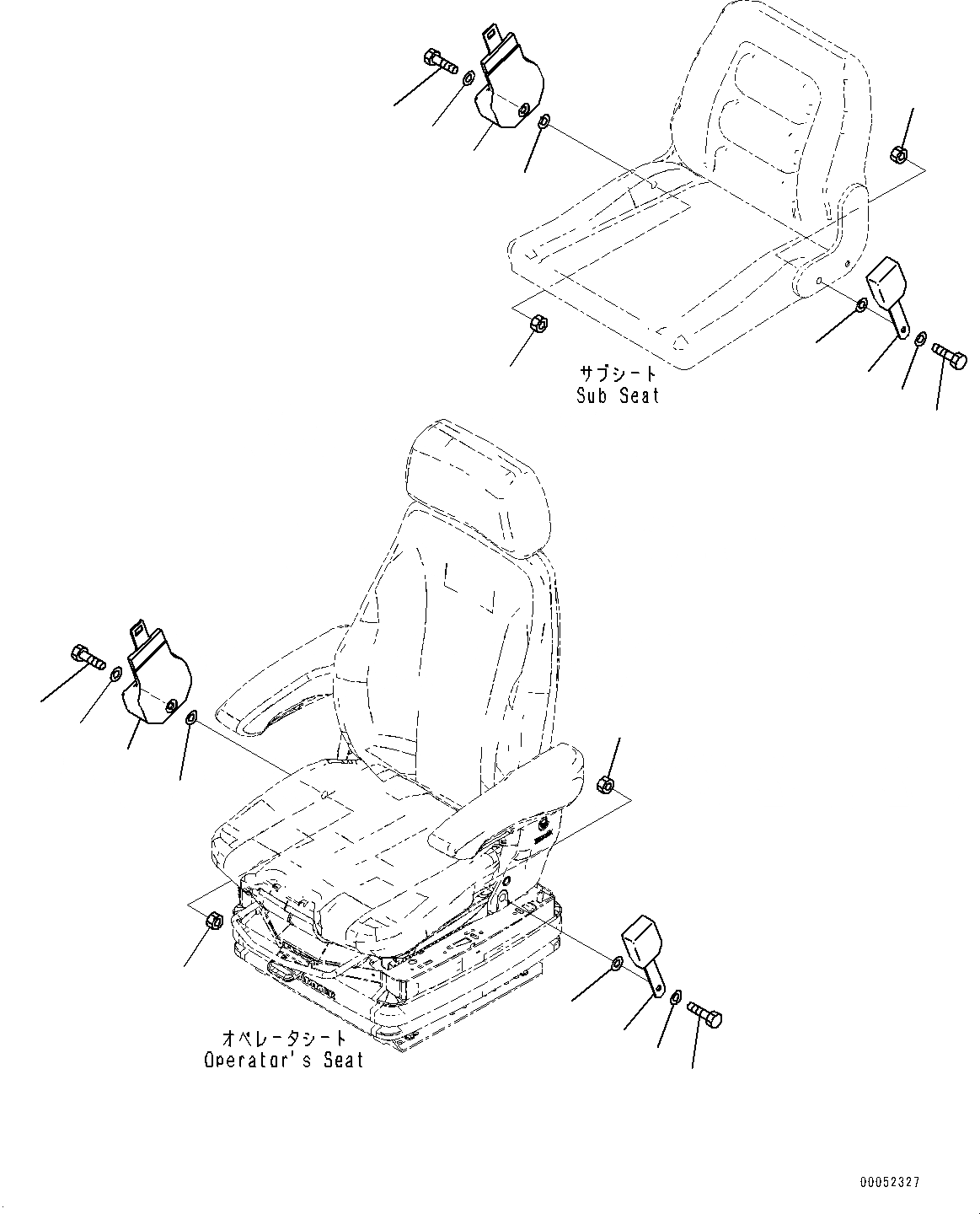 サブシート
Sub Seat

オペレータシート
Operator's Seat

00052327