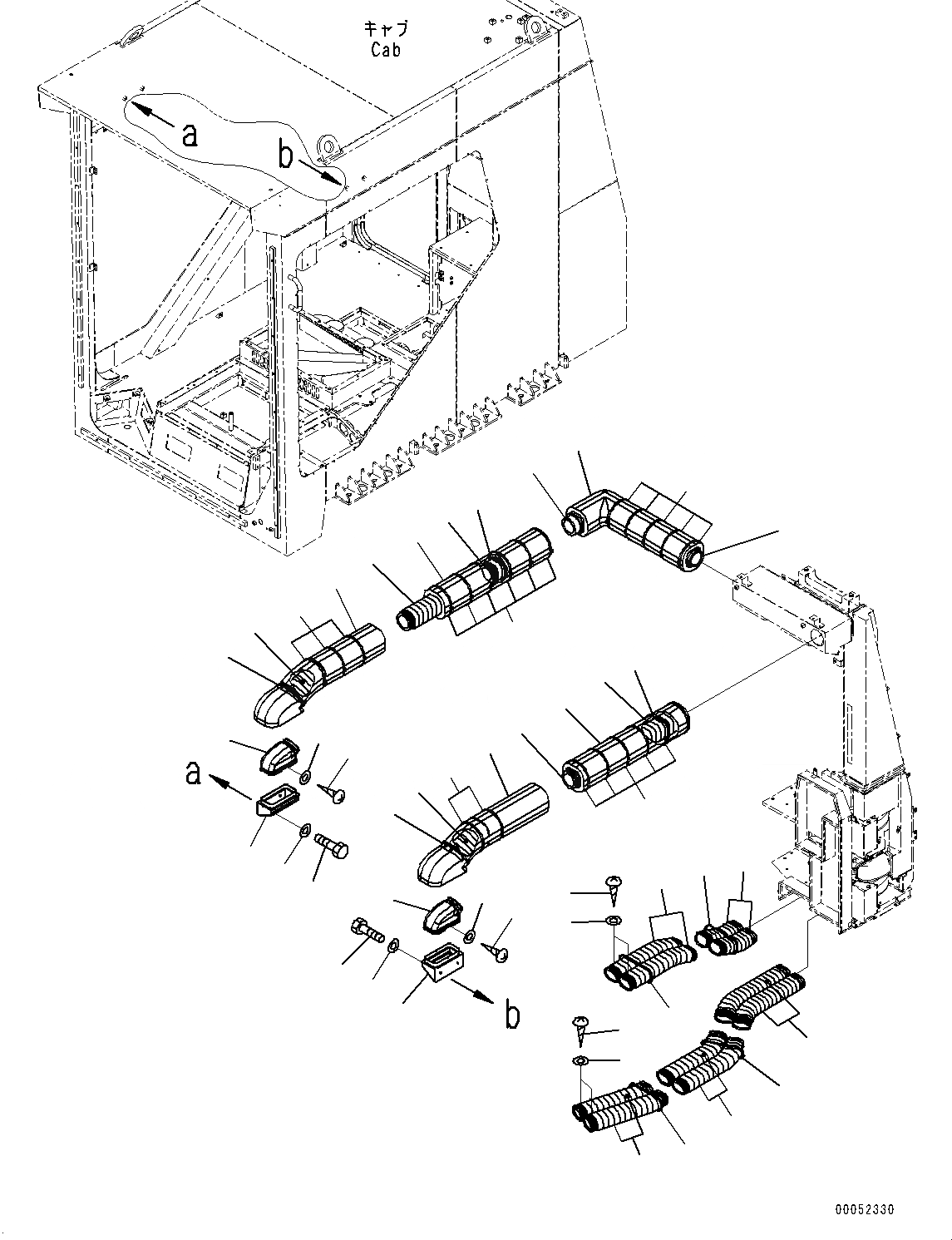 キャブ
Cab

a

b

a

b

00052330