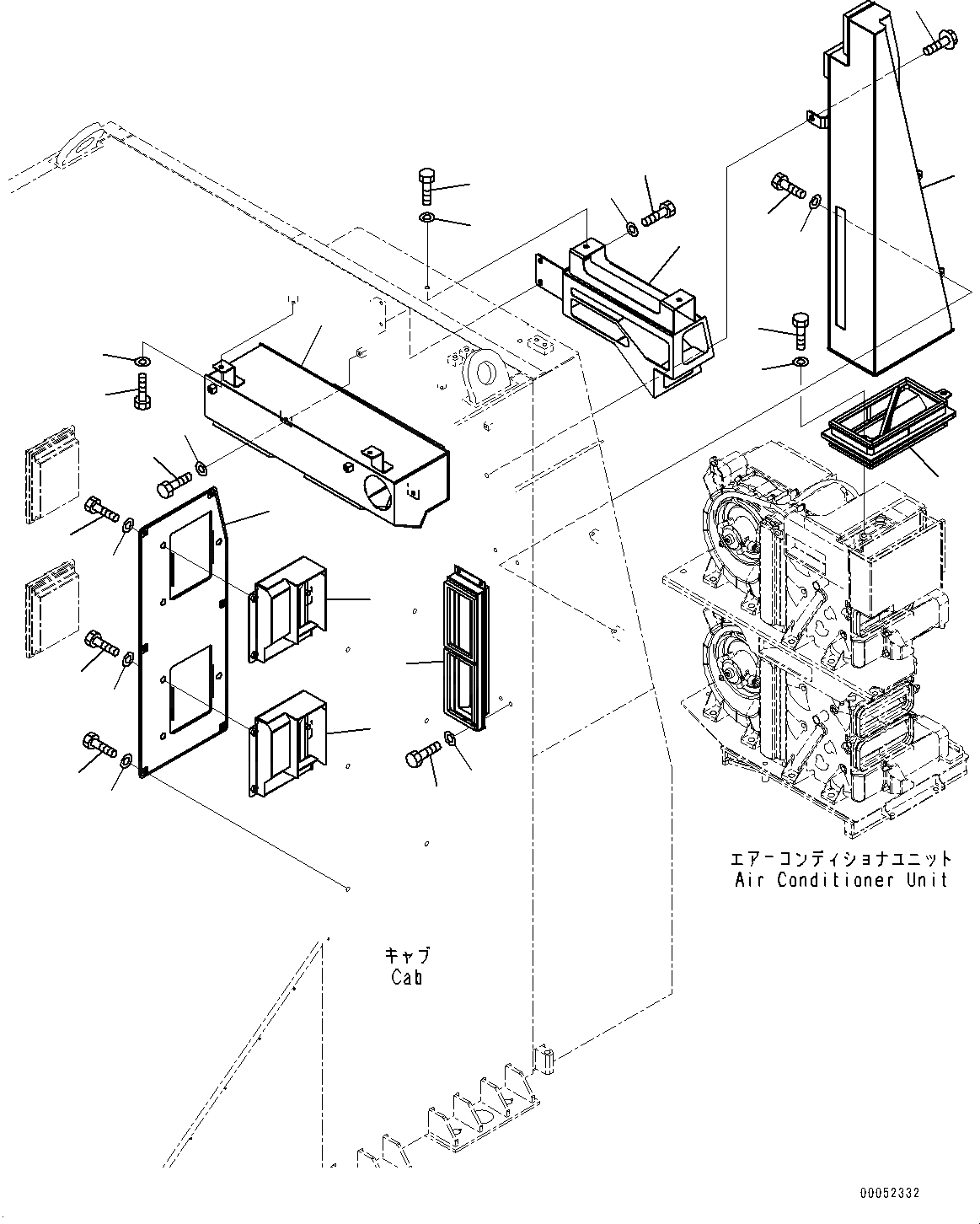 エアーコンディショナユニット
Air Conditioner Unit

キャブ
Cab

00052332