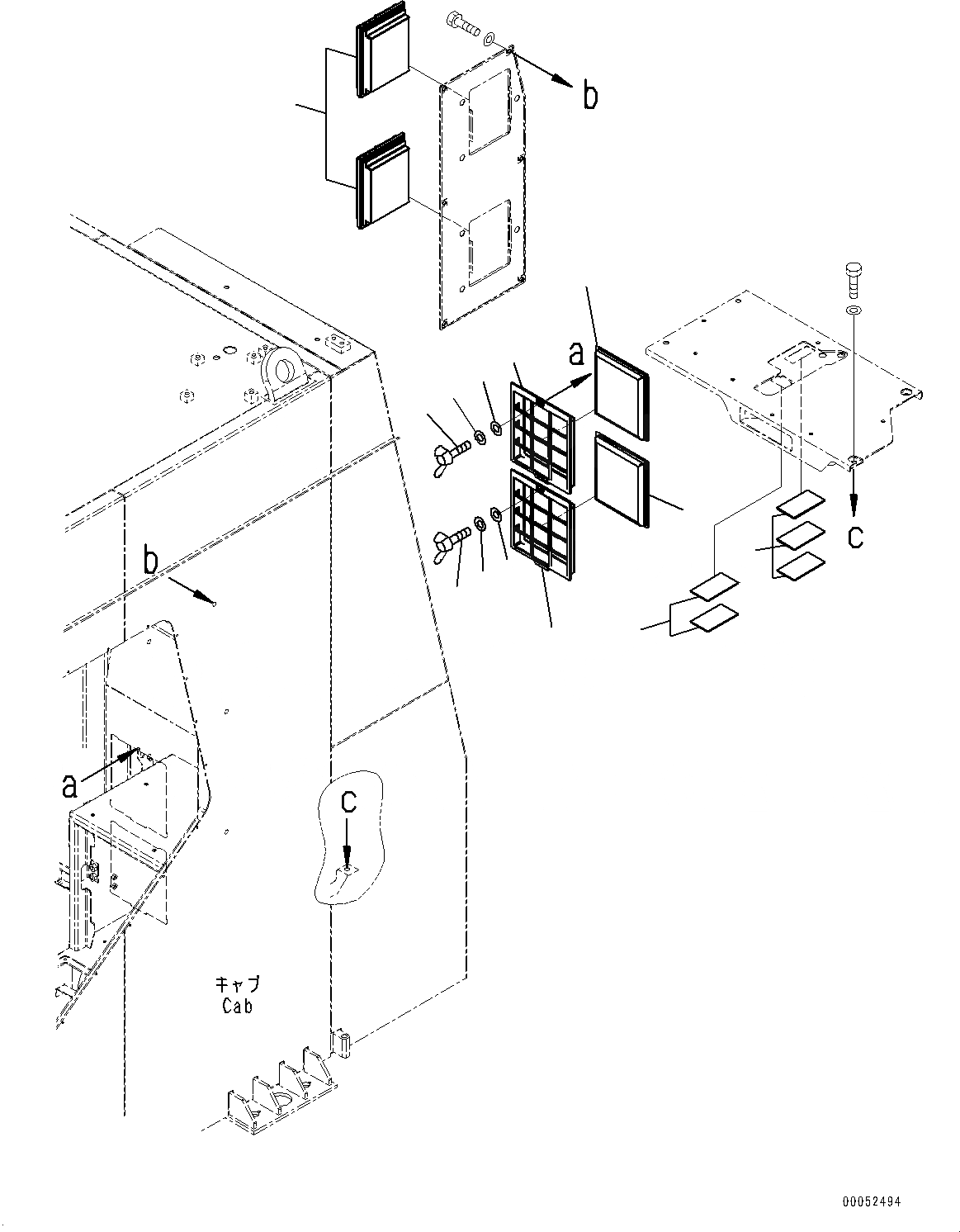 b

a

c

b

a

c

キャブ
Cab

00052494