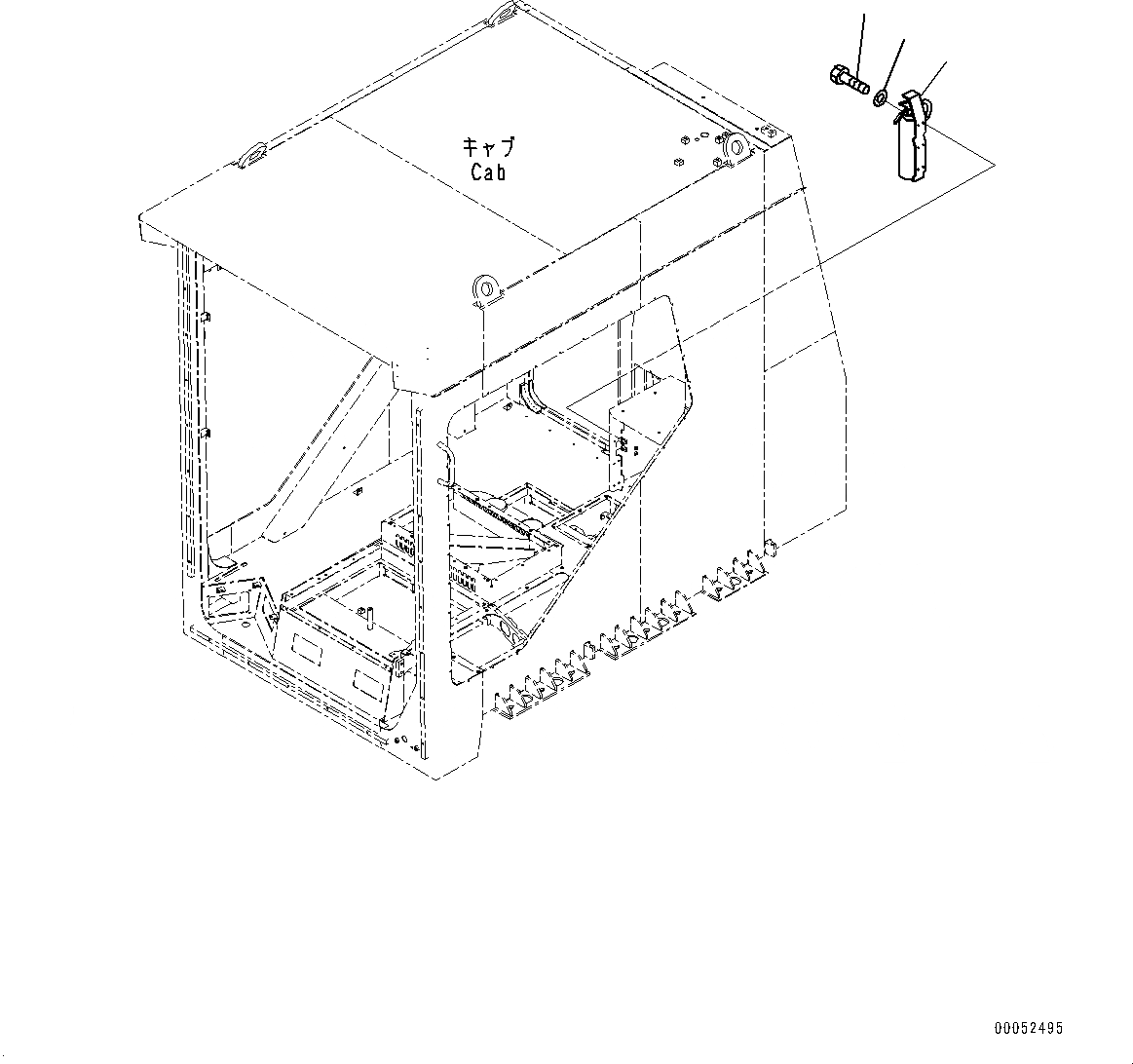 キャブ
Cab

00052495