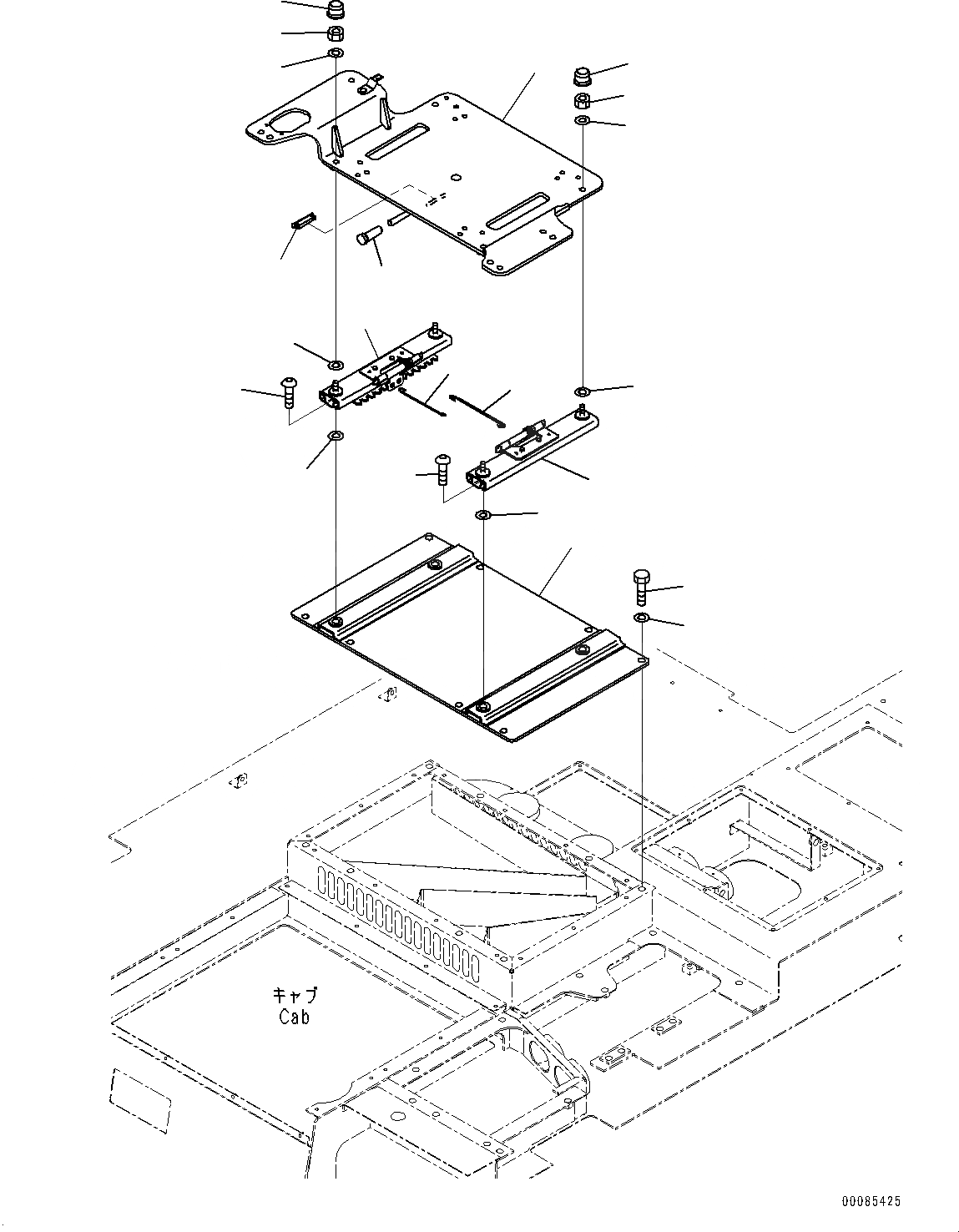 キャブ
Cab

00085425