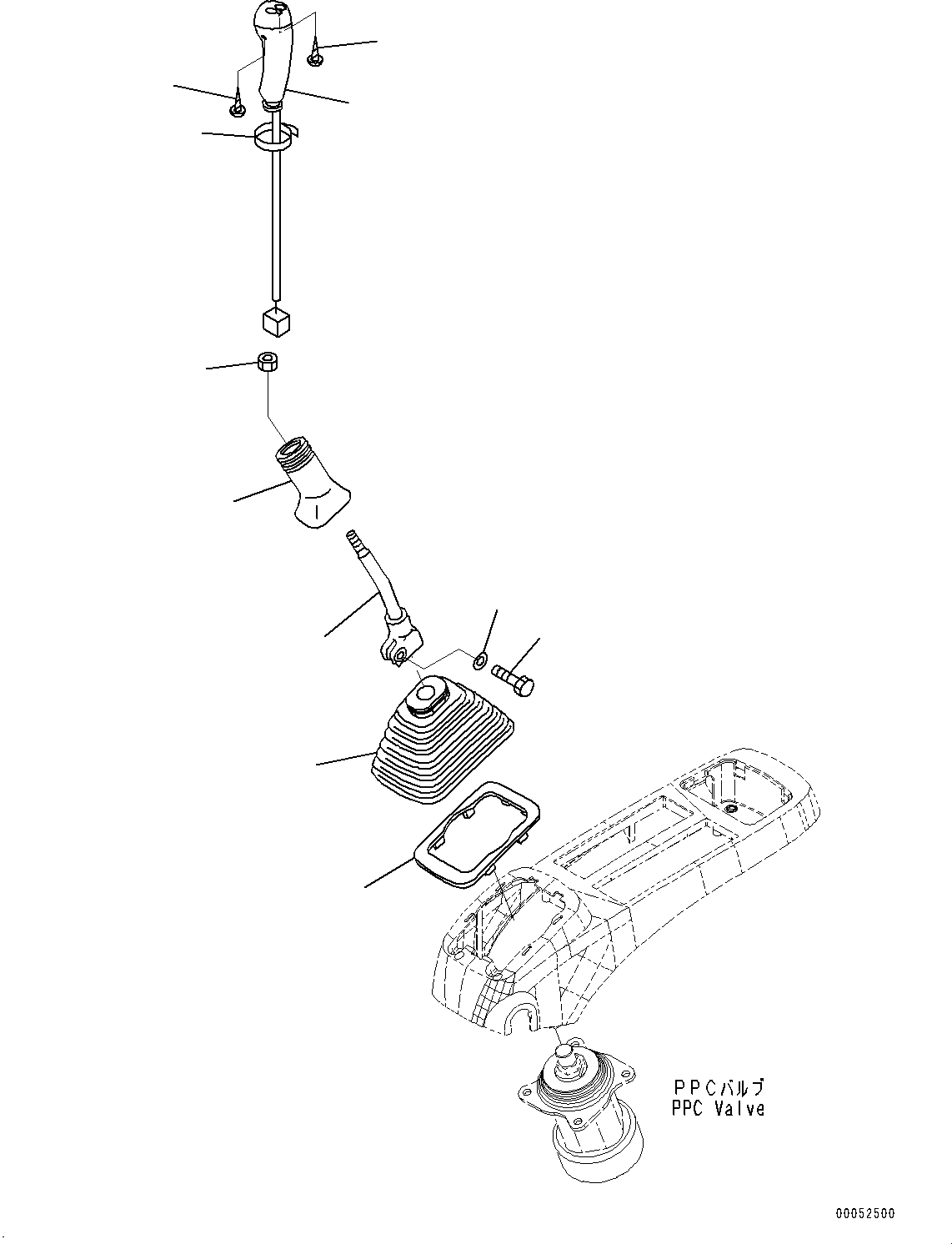 PPCバルブ
PPC Valve

00052500