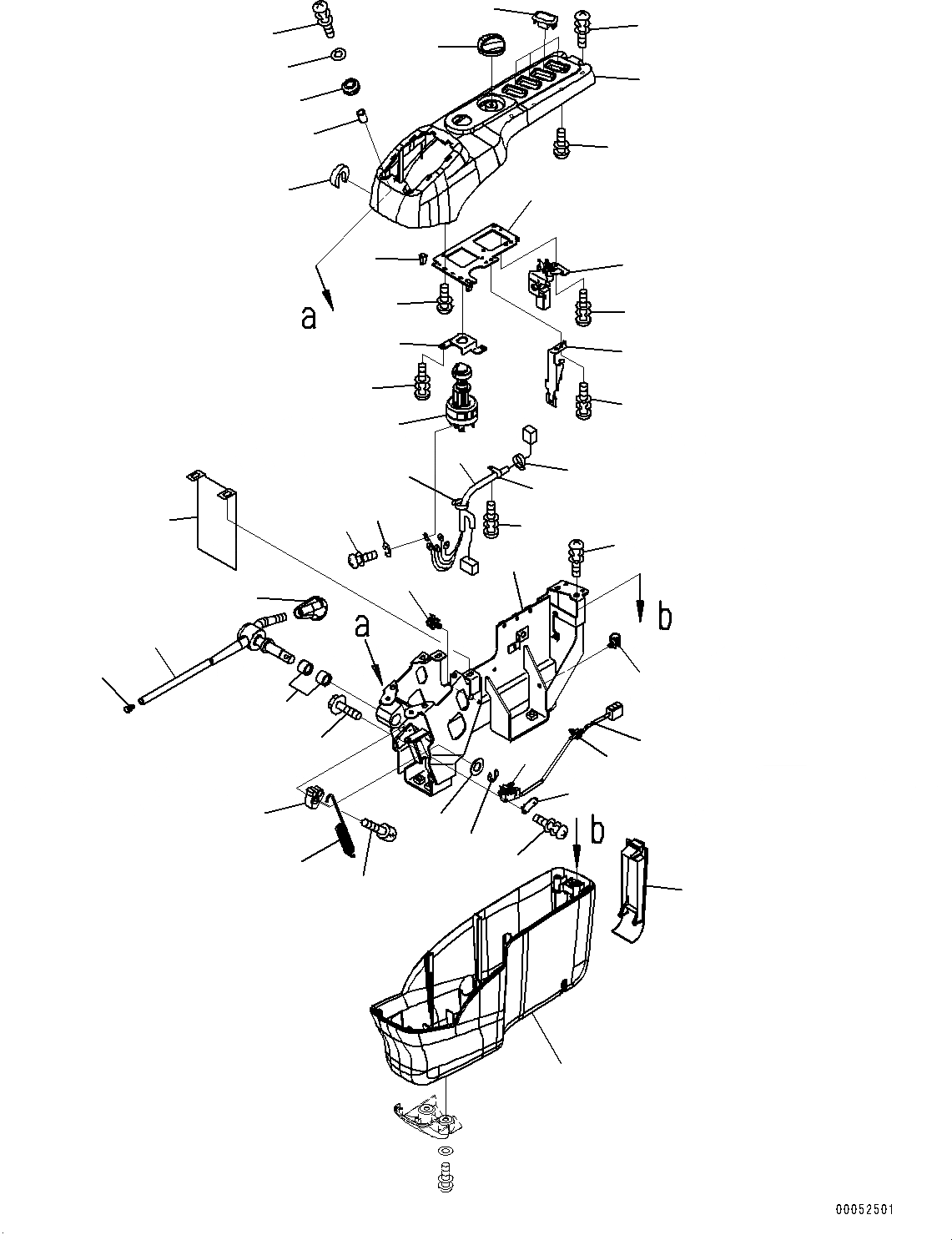 a
a
b
b
00052501