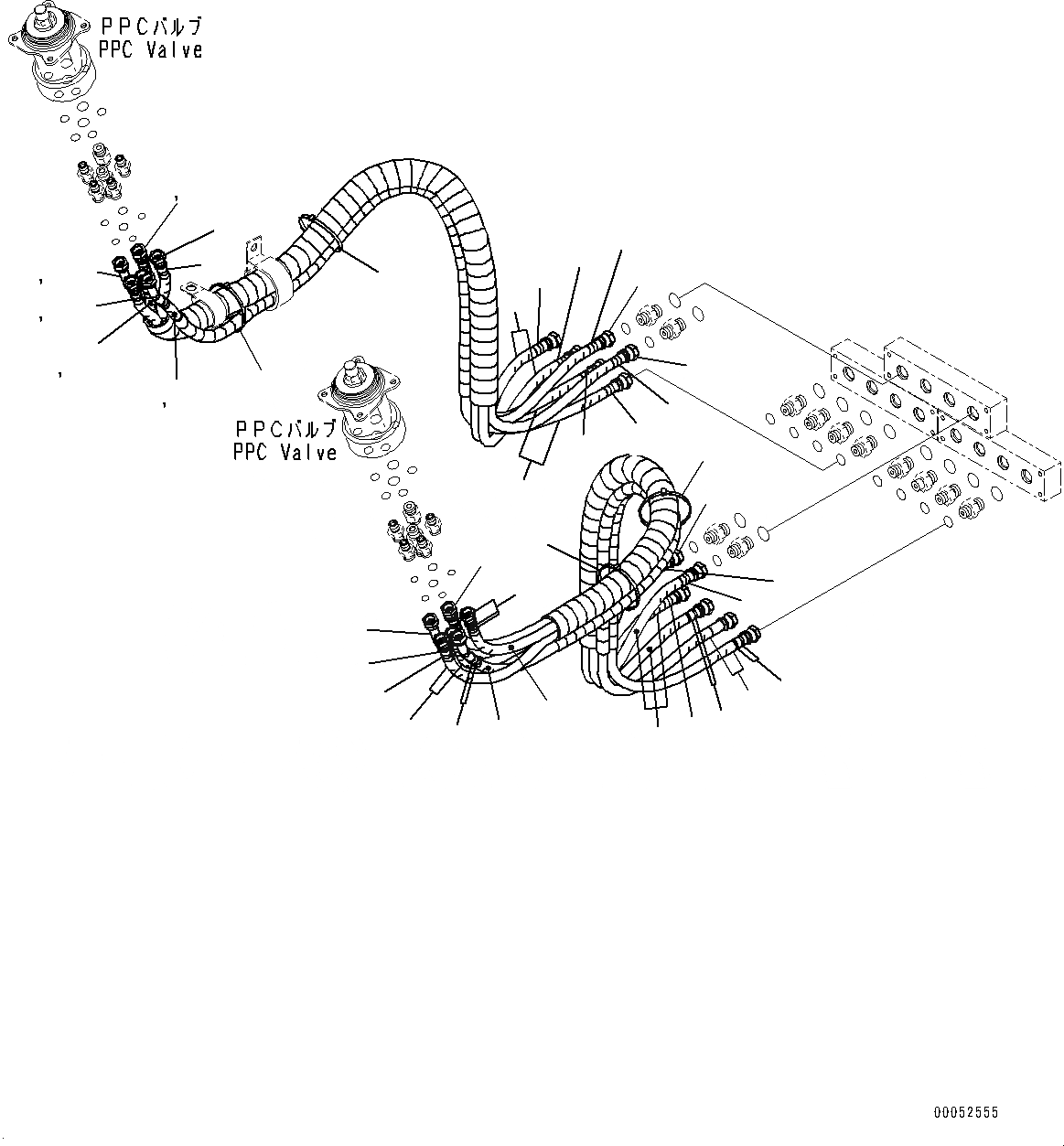 PPCバルブ
PPC Valve

PPCバルブ
PPC Valve

00052555