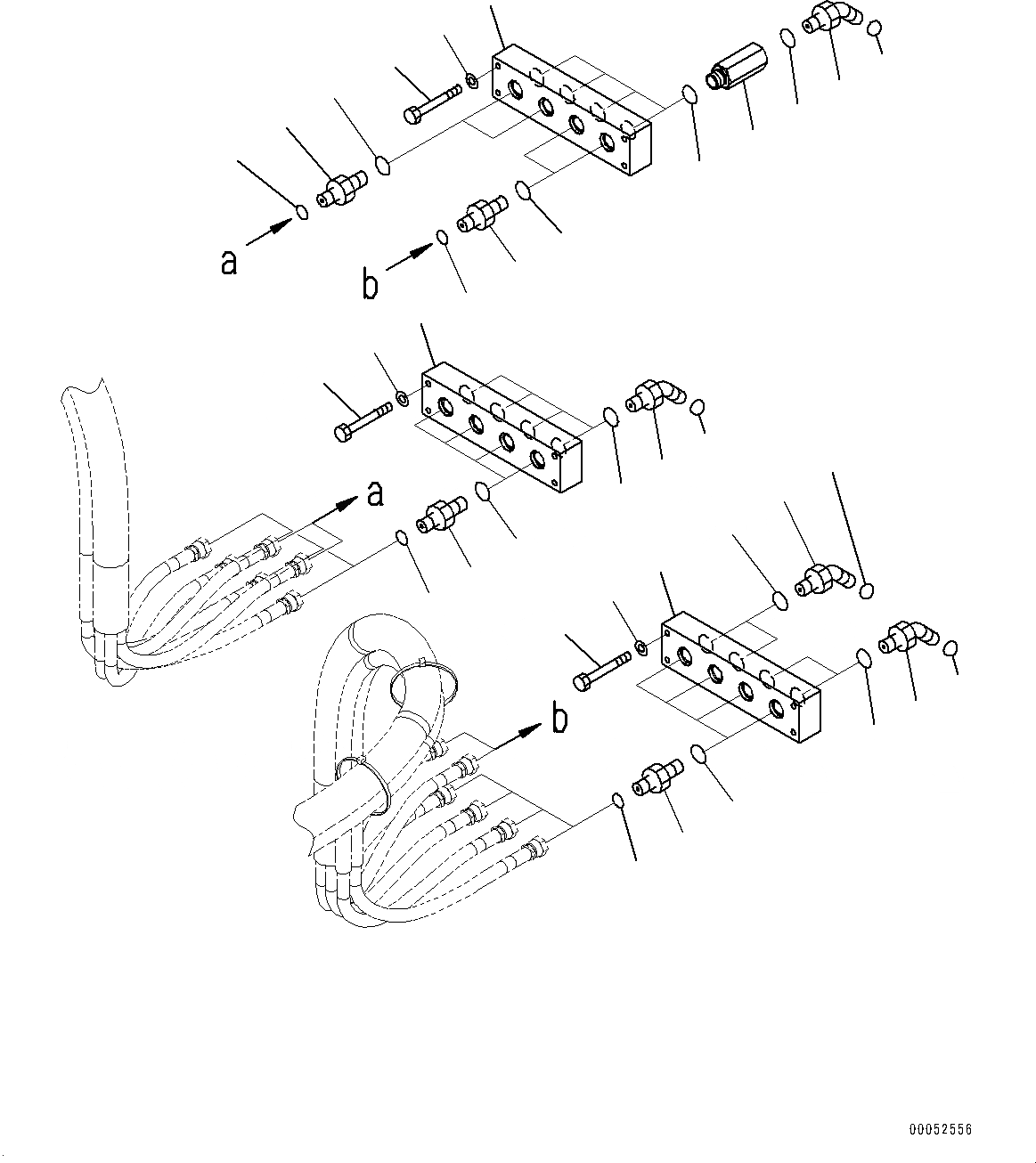 a
b
a
b
00052556