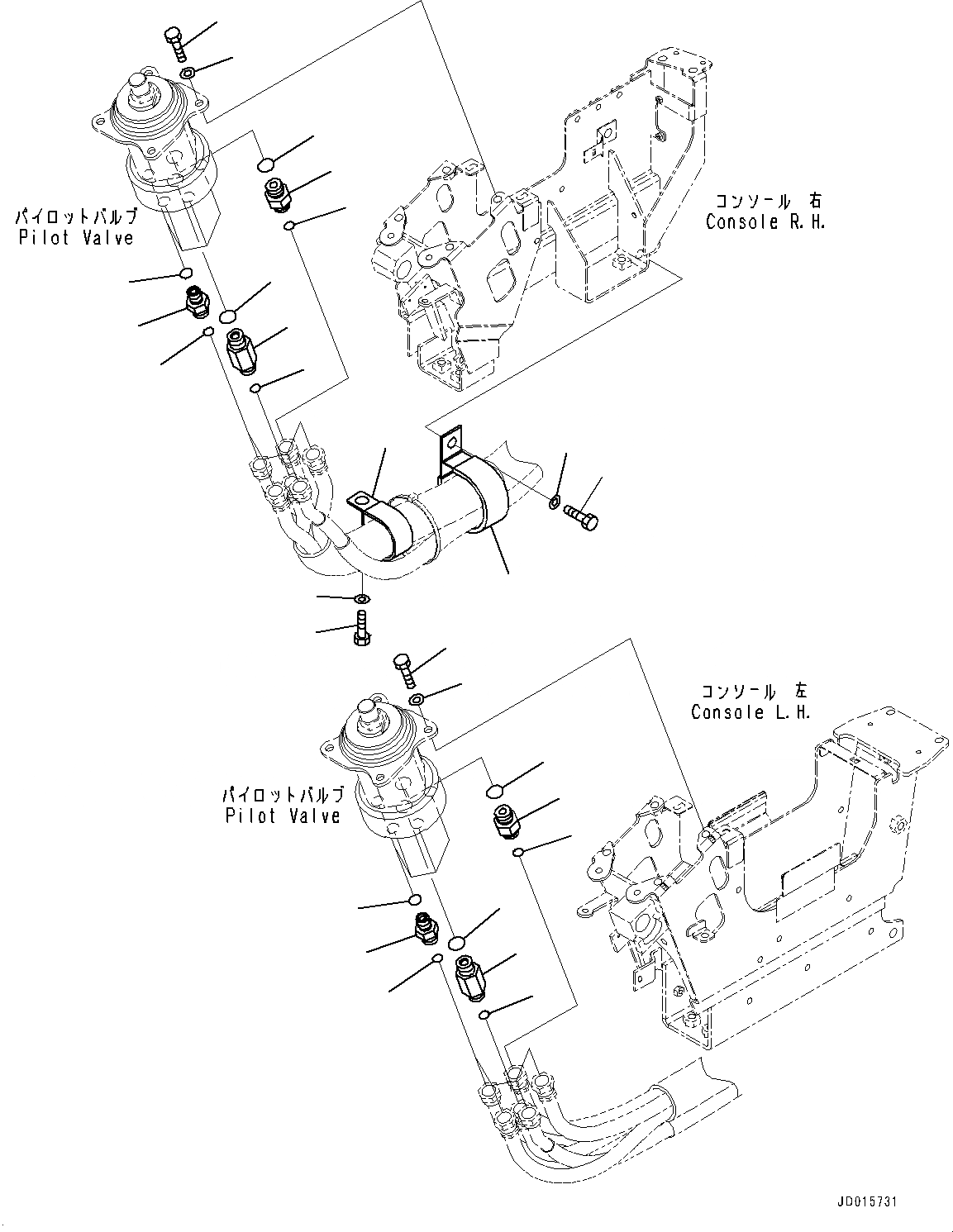 パイロットバルブ
Pilot Valve

コンソール 右
Console R.H.

コンソール 左
Console L.H.

パイロットバルブ
Pilot Valve

JD015731