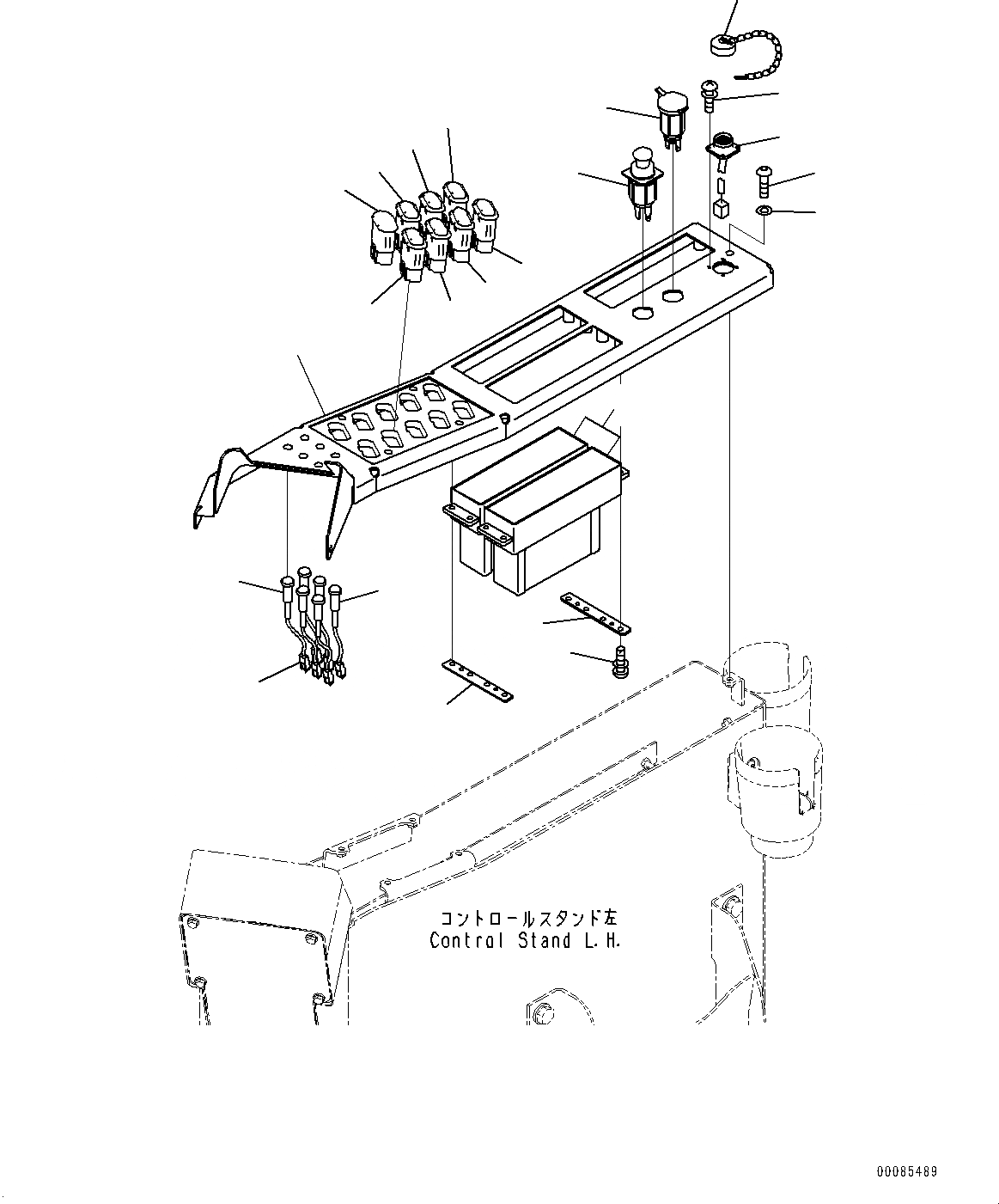 コントロールスタンド左
Control Stand L.H.

00085489