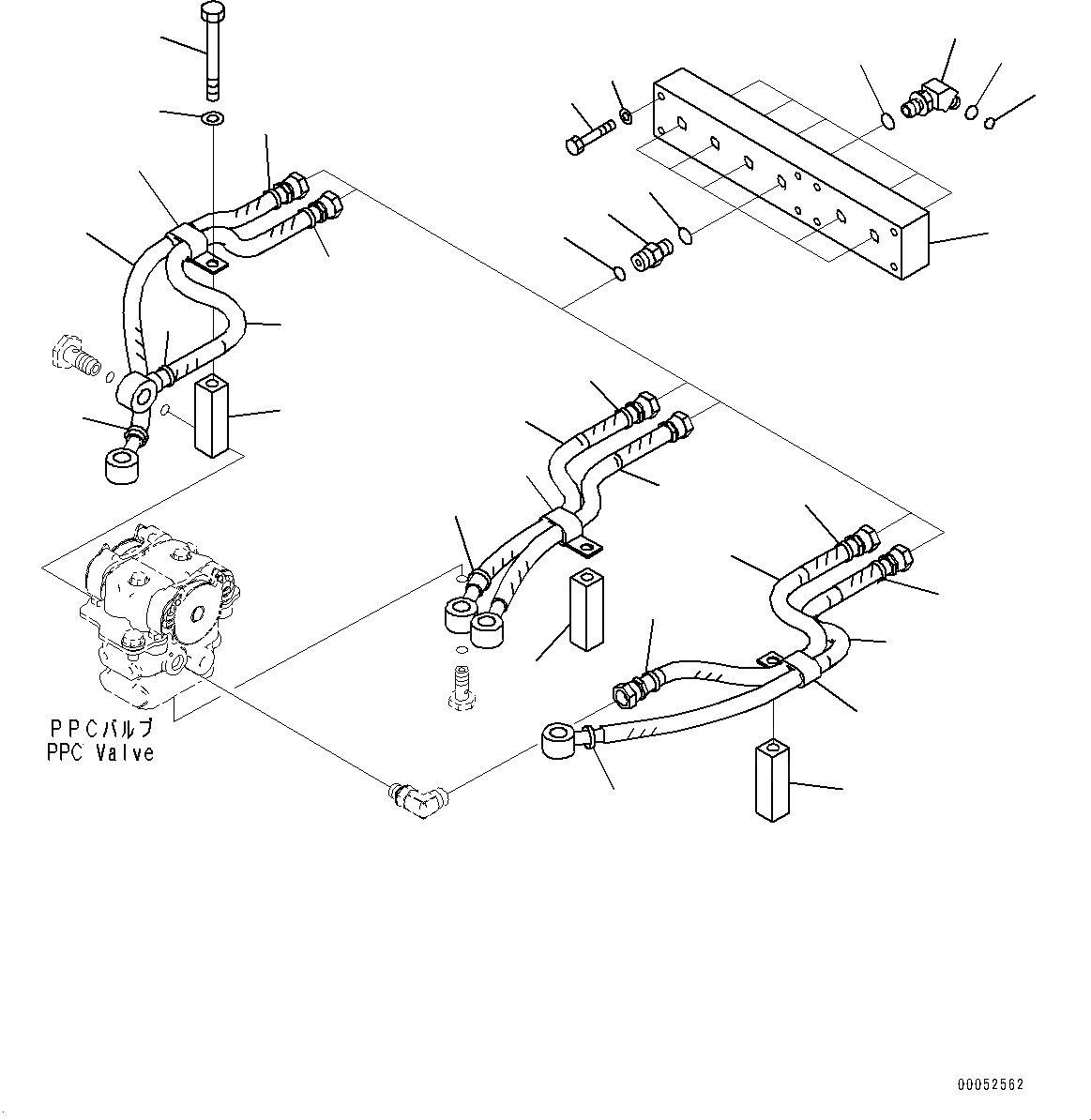 PPCバルブ
PPC Valve

00052562