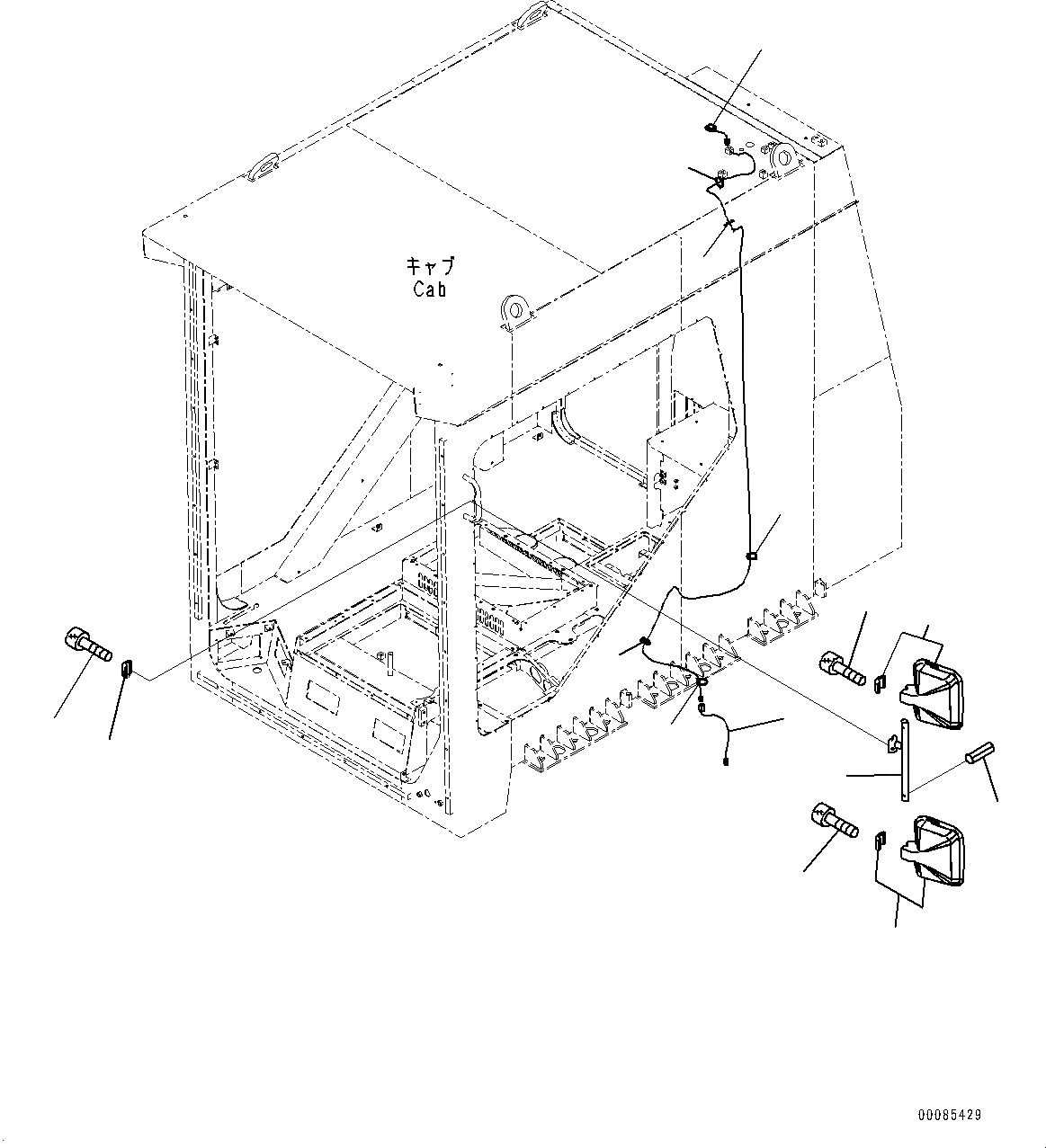 キャブ
Cab

00085429