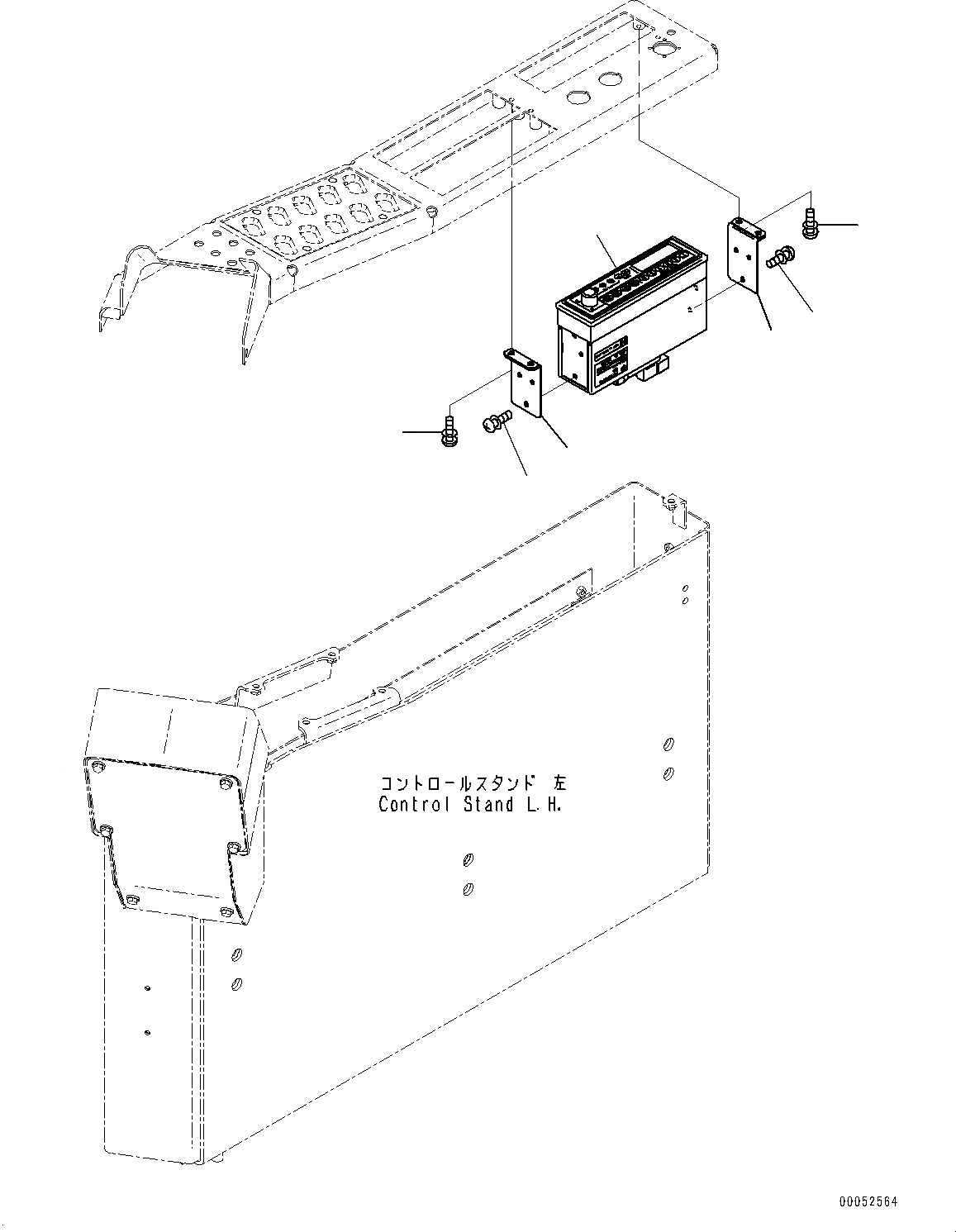 コントロールスタンド 左
Control Stand L.H.

00052564