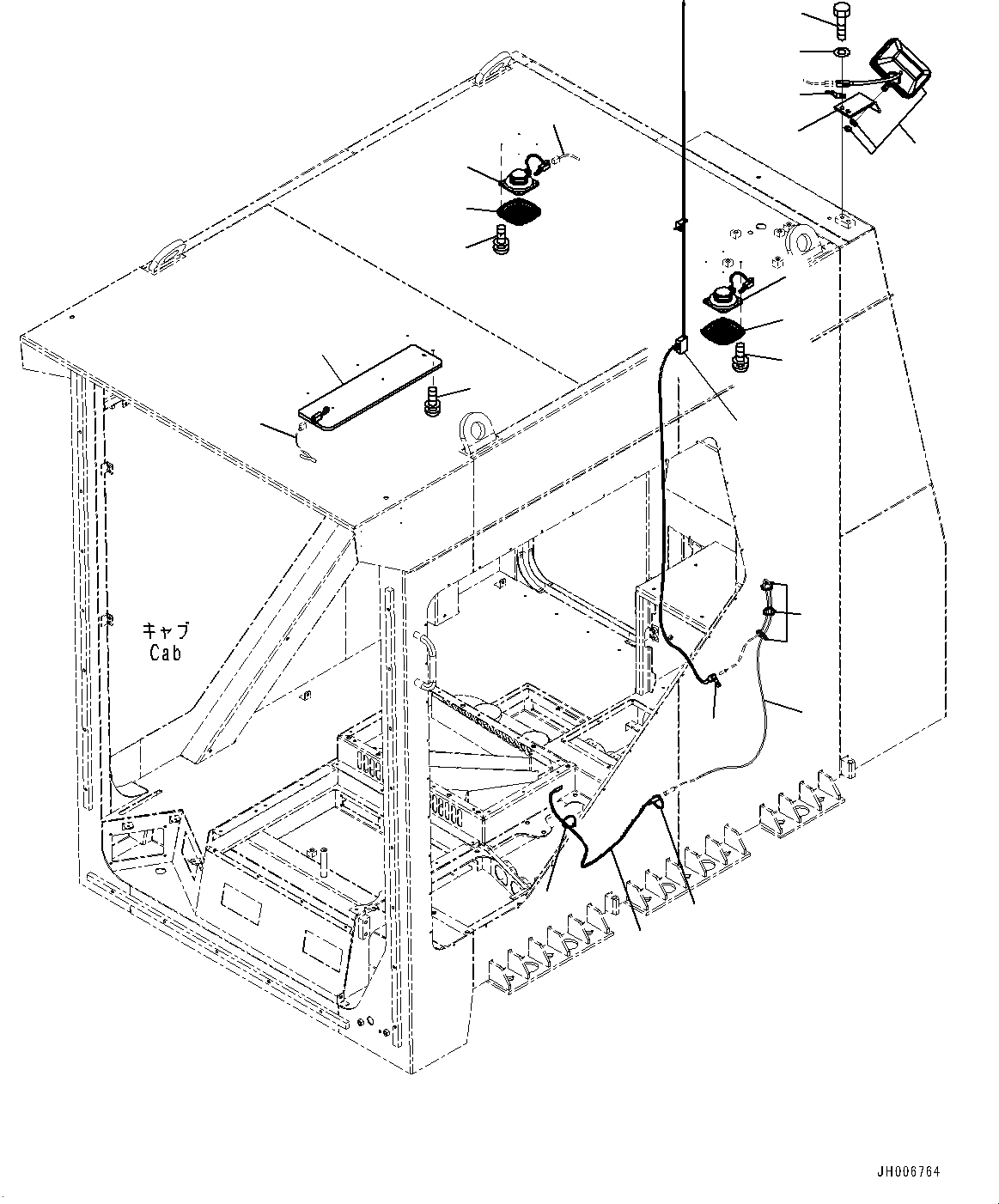 キャブ
Cab

JH006764