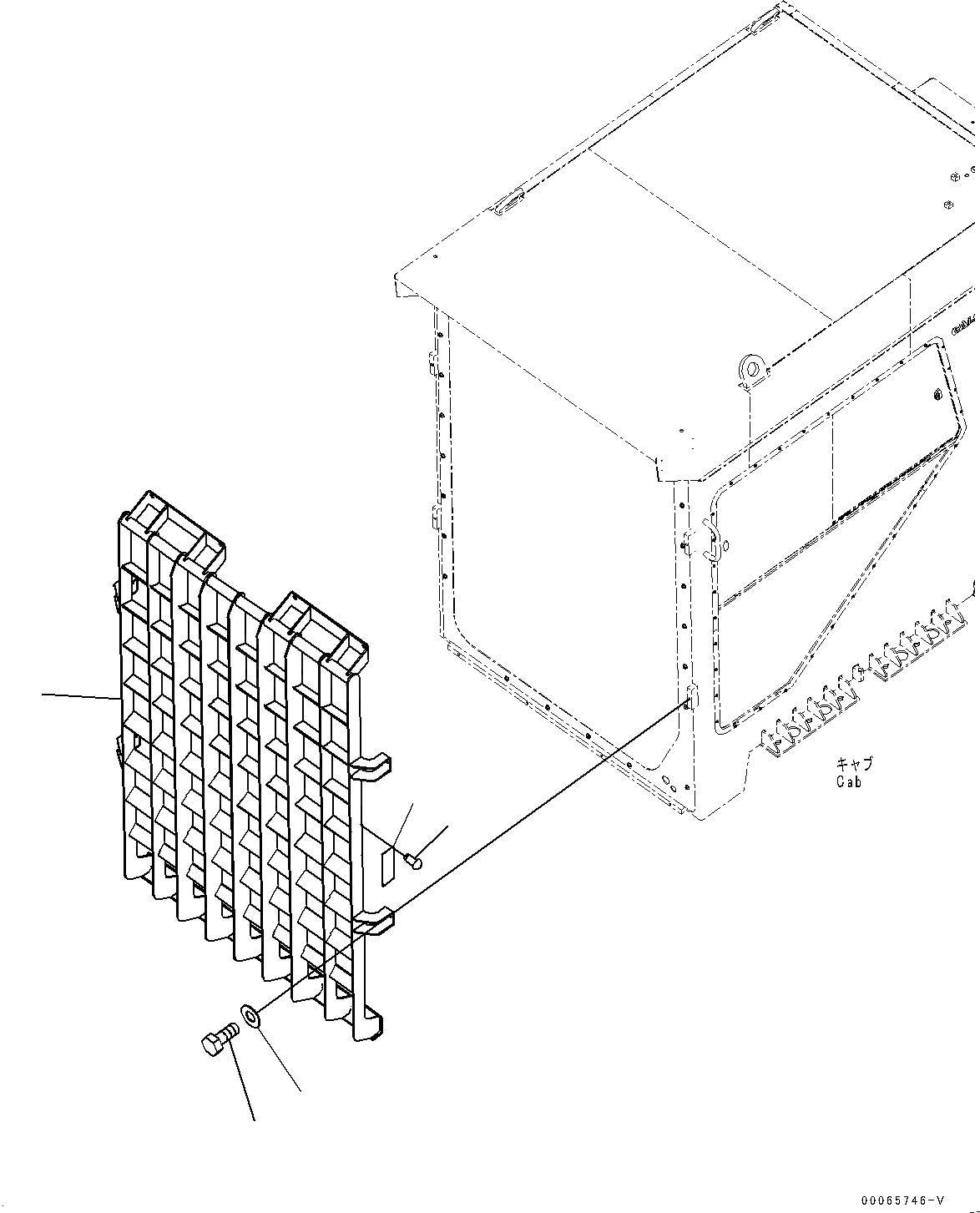 キャブ
Cab

00065746-V