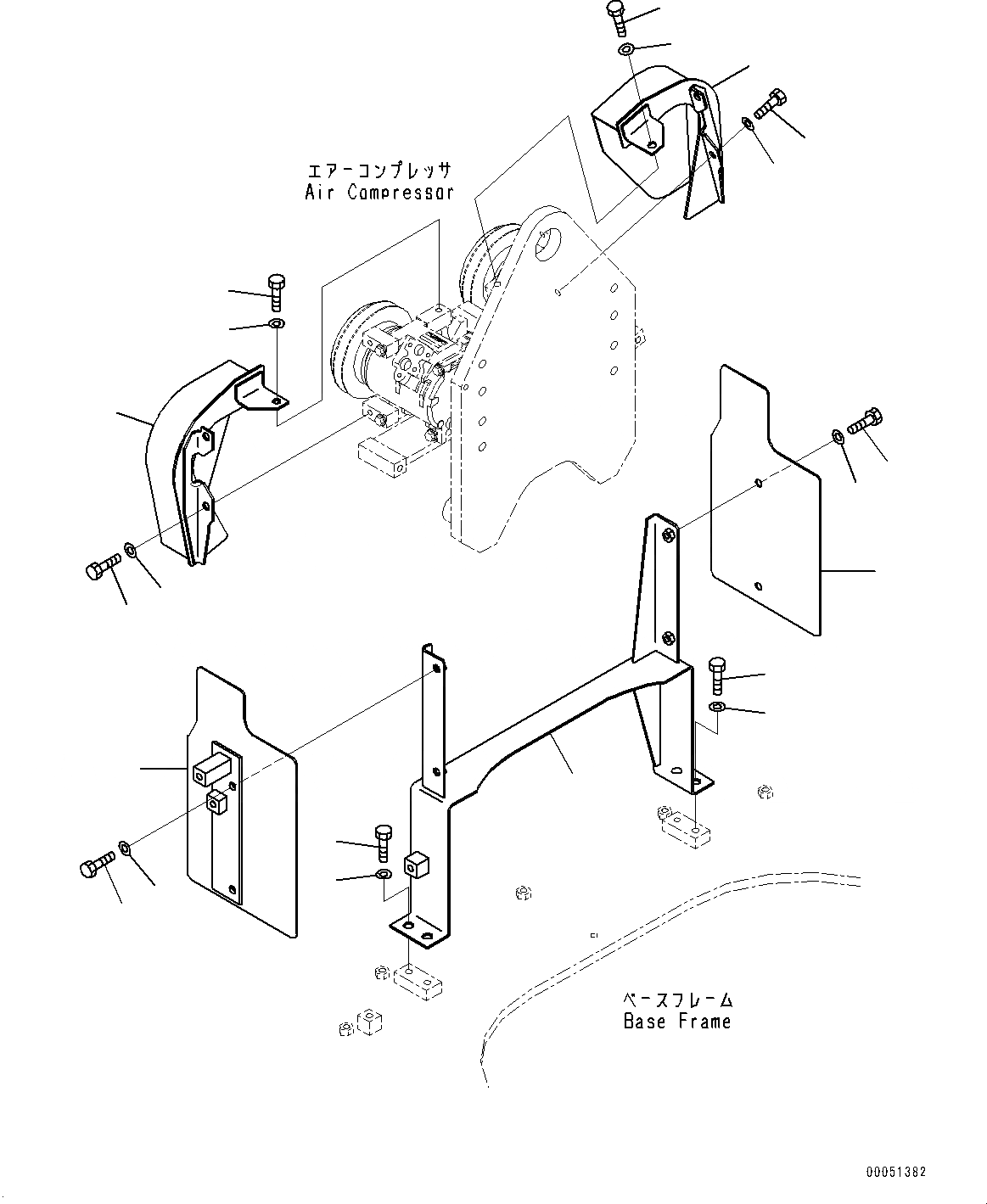 エアーコンプレッサ
Air Compressor

ベースフレーム
Base Frame

00051382