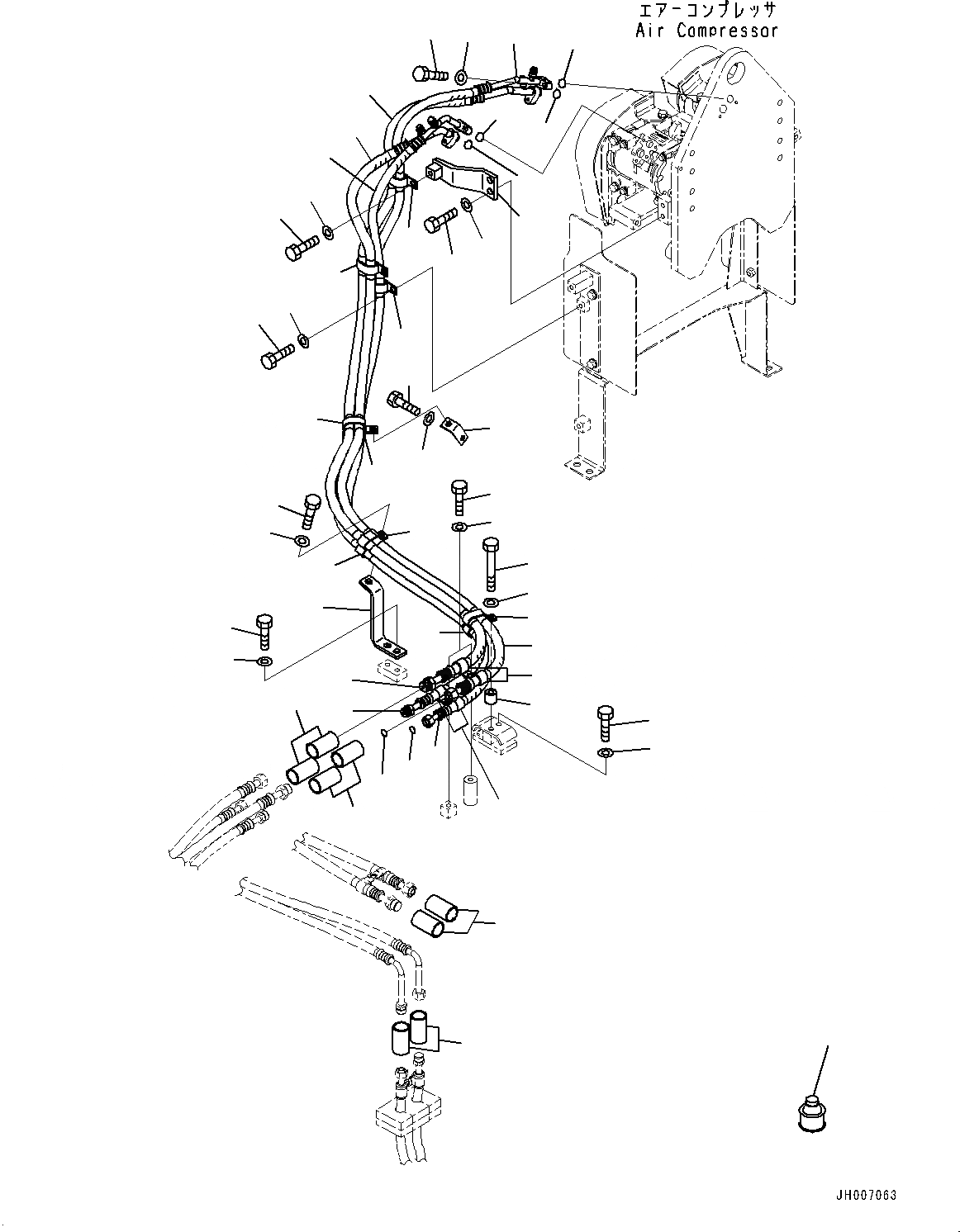 エアーコンプレッサ
Air Compressor

JH007063