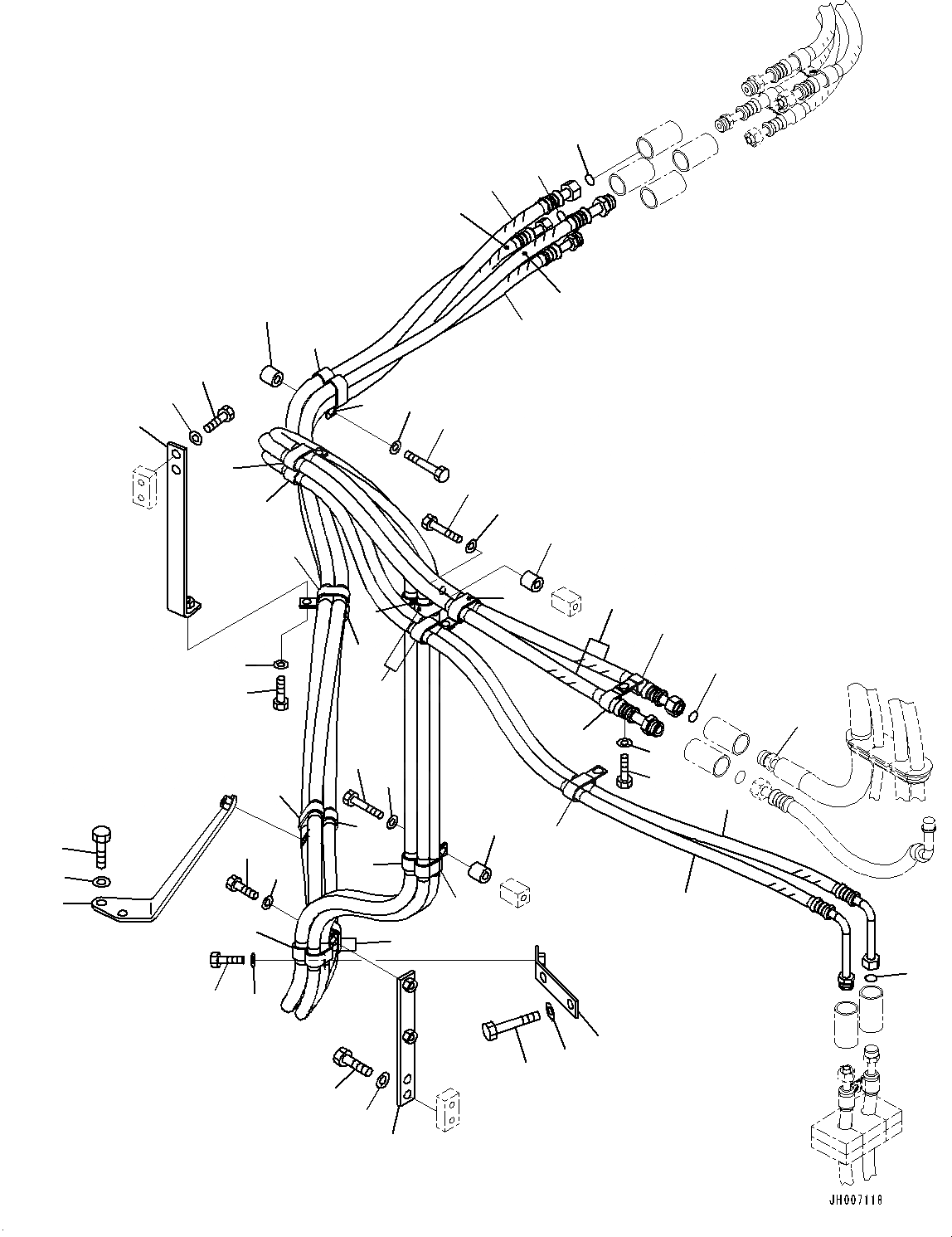 JH007118