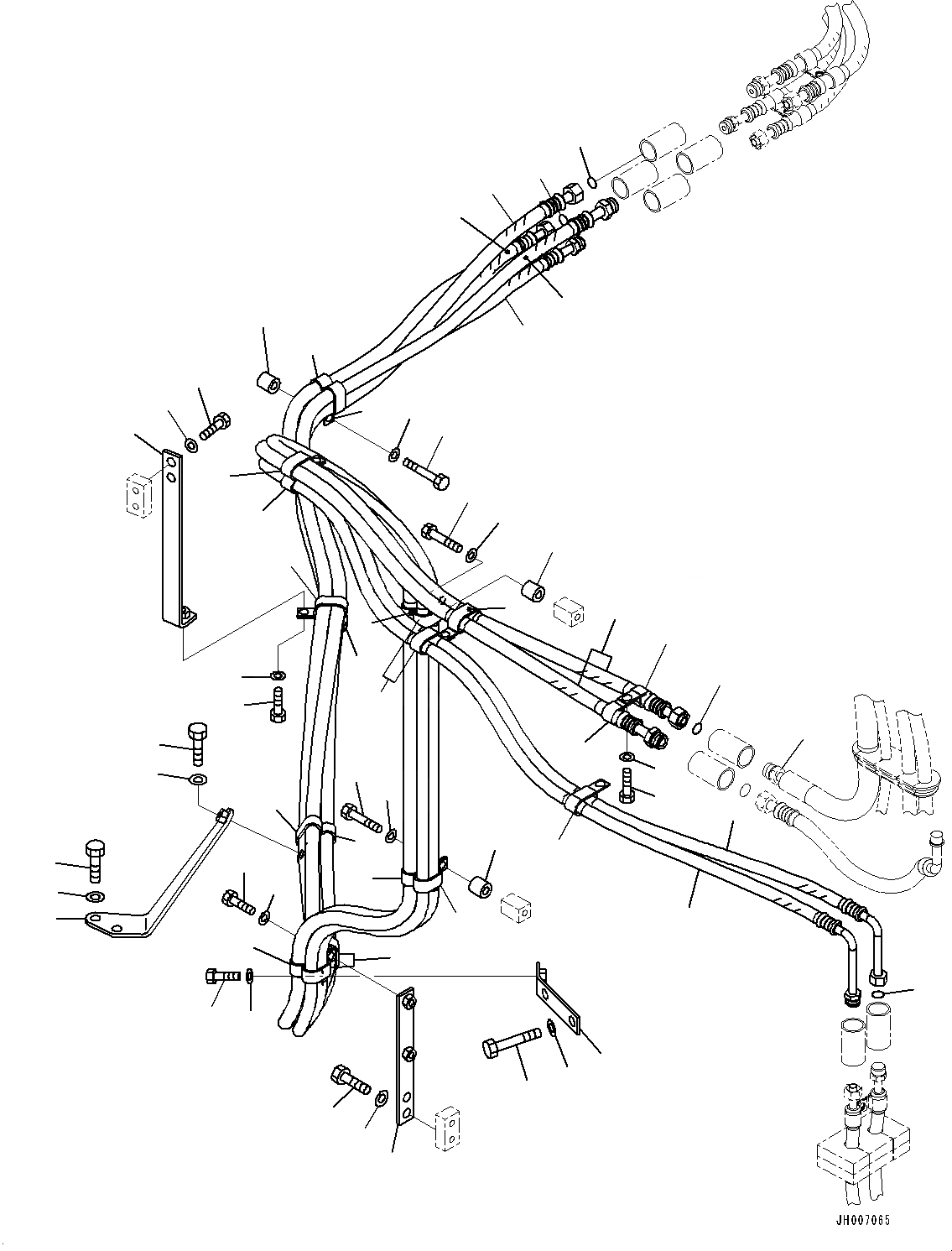 JH007065