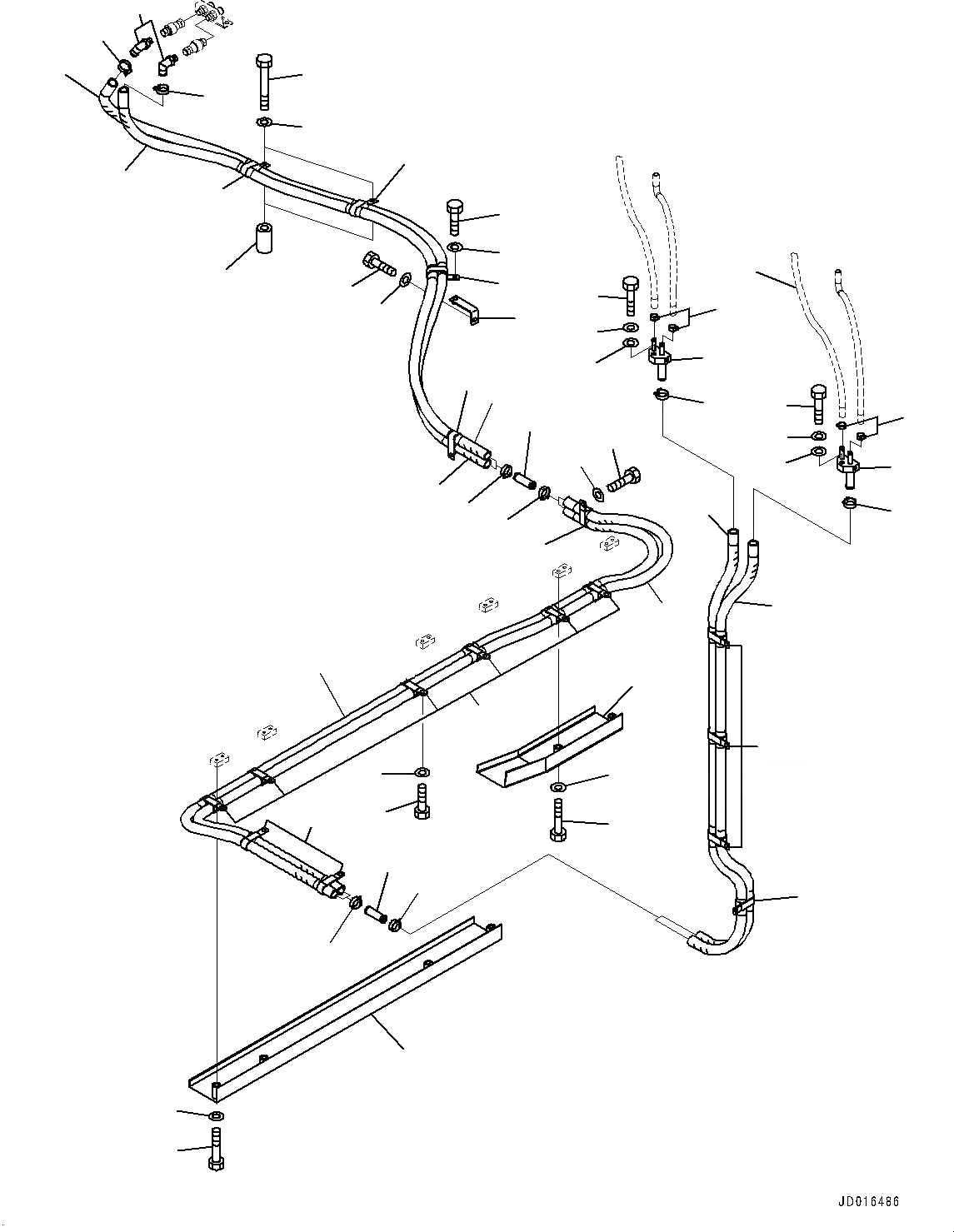 JD016486