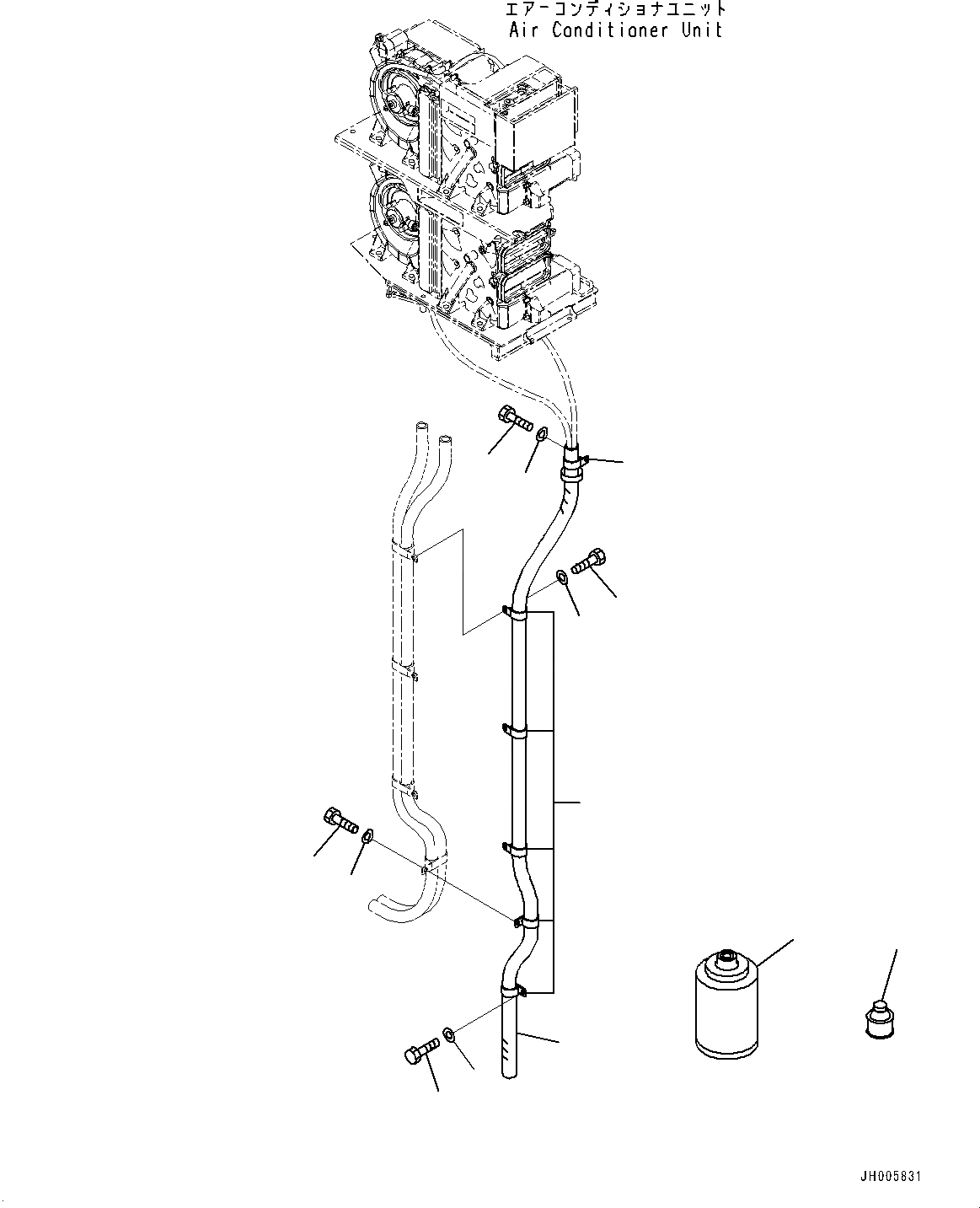 エアーコンディショナユニット
Air Conditioner Unit

JH005831